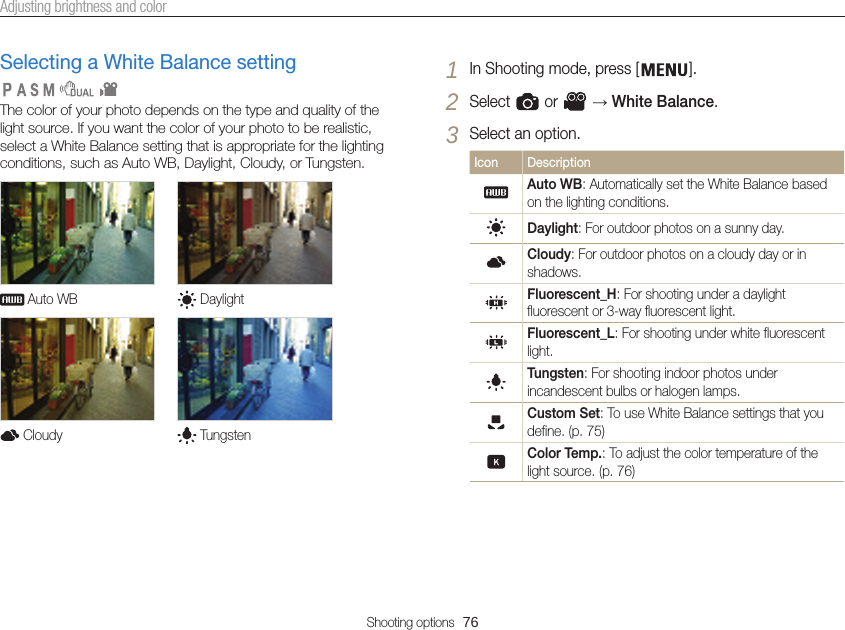 Adjusting brightness and color

Selecting a White Balance setting

P A S M DUAL

The color of your photo depends on the type and quality of the light source. If you want the color of your photo to be realistic, select a White Balance setting that is appropriate for the lighting conditions, such as Auto WB, Daylight, Cloudy, or Tungsten.

AWB Auto WB

Daylight

Cloudy

Tungsten

1 In Shooting mode, press [MENU].

2 Select or → White Balance.

3 Select an option.

| Icon | Description |
|---|---|
| AWB | Auto WB: Automatically set the White Balance based on the lighting conditions. |
| | Daylight: For outdoor photos on a sunny day. |
| | Cloudy: For outdoor photos on a cloudy day or in shadows. |
| H | Fluorescent_H: For shooting under a daylight fluorescent or 3-way fluorescent light. |
| L | Fluorescent_L: For shooting under white fluorescent light. |
| | Tungsten: For shooting indoor photos under incandescent bulbs or halogen lamps. |
| | Custom Set: To use White Balance settings that you define. (p. 75) |
| K | Color Temp.: To adjust the color temperature of the light source. (p. 76) |

Shooting options 76