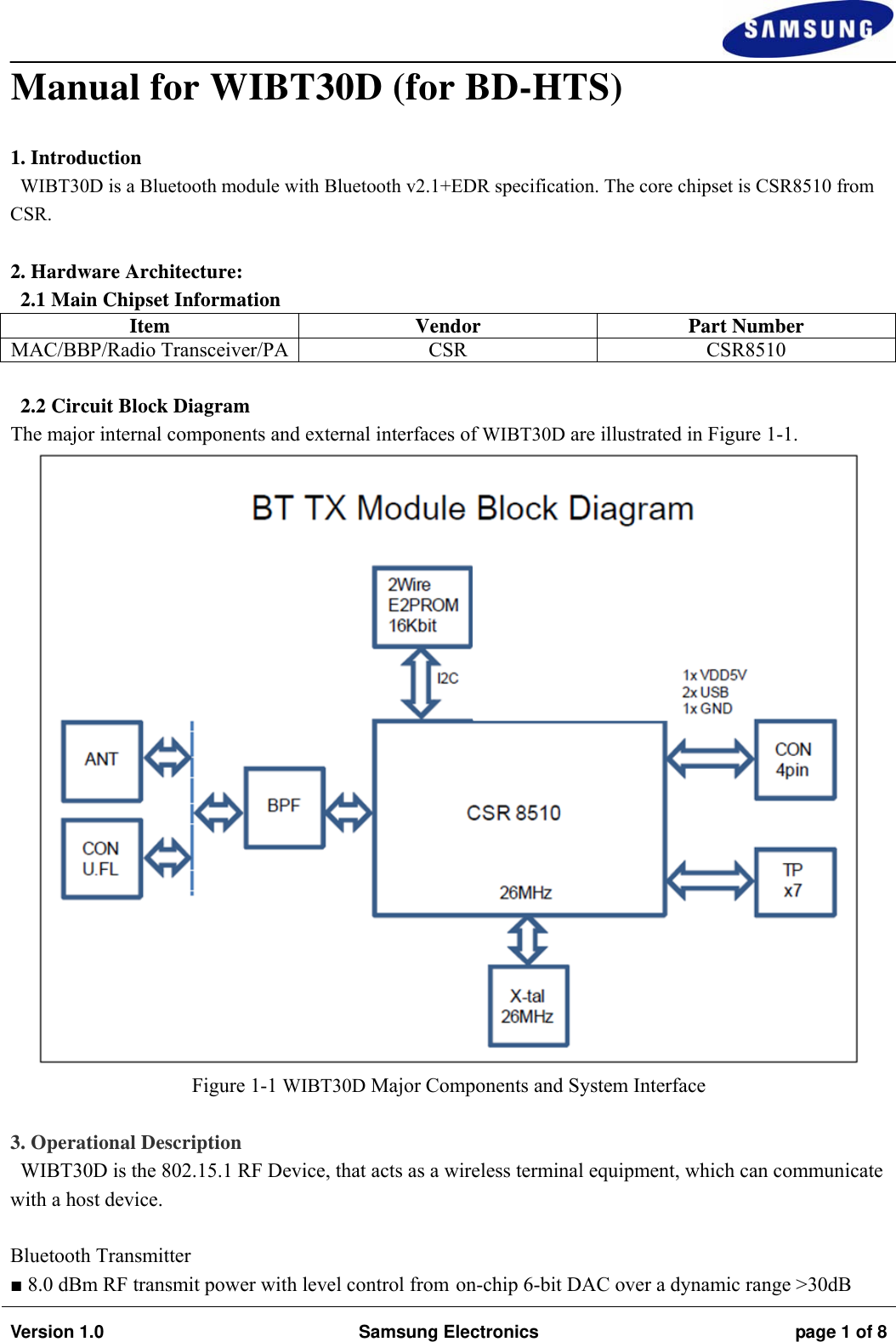 SAMSUNG

Manual for WIBT30D (for BD-HTS)

1. Introduction

WIBT30D is a Bluetooth module with Bluetooth v2.1+EDR specification. The core chipset is CSR8510 from CSR.

2. Hardware Architecture:

2.1 Main Chipset Information

| Item | Vendor | Part Number |
|---|---|---|
| MAC/BBP/Radio Transceiver/PA | CSR | CSR8510 |

2.2 Circuit Block Diagram

The major internal components and external interfaces of WIBT30D are illustrated in Figure 1-1.

BT TX Module Block Diagram

2Wire
E2PROM
16Kbit

I2C

1x VDD5V
2x USB
1x GND

ANT

CON
U.FL

BPF

CSR 8510

26MHz

CON
4pin

TP
x7

X-tal
26MHz

Figure 1-1 WIBT30D Major Components and System Interface

3. Operational Description

WIBT30D is the 802.15.1 RF Device, that acts as a wireless terminal equipment, which can communicate with a host device.

Bluetooth Transmitter

■ 8.0 dBm RF transmit power with level control from on-chip 6-bit DAC over a dynamic range >30dB

Version 1.0 Samsung Electronics page 1 of 8