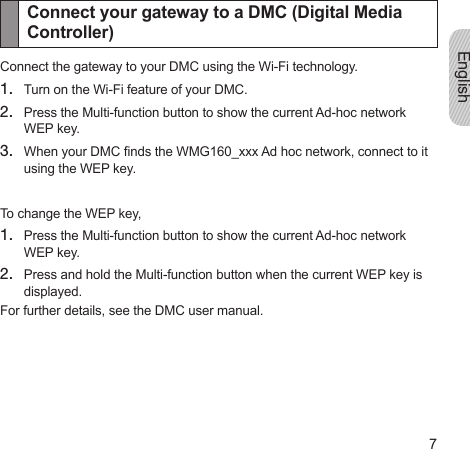 Connect your gateway to a DMC (Digital Media Controller)

English

Connect the gateway to your DMC using the Wi-Fi technology.

1. Turn on the Wi-Fi feature of your DMC.

2. Press the Multi-function button to show the current Ad-hoc network WEP key.

3. When your DMC finds the WMG160_xxx Ad hoc network, connect to it using the WEP key.

To change the WEP key,

1. Press the Multi-function button to show the current Ad-hoc network WEP key.

2. Press and hold the Multi-function button when the current WEP key is displayed.

For further details, see the DMC user manual.

7