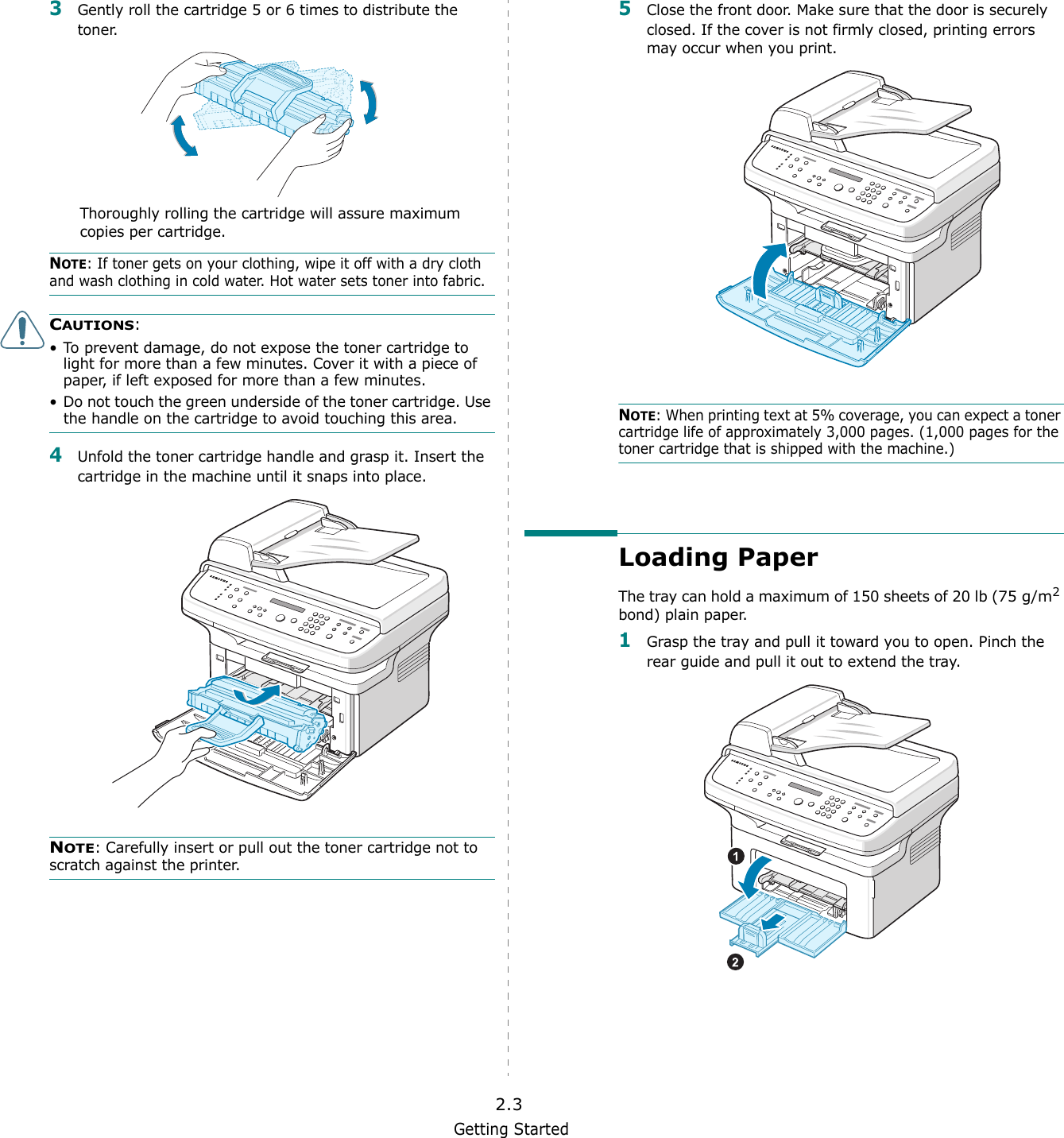 3 Gently roll the cartridge 5 or 6 times to distribute the toner.

Thoroughly rolling the cartridge will assure maximum copies per cartridge.

NOTE: If toner gets on your clothing, wipe it off with a dry cloth and wash clothing in cold water. Hot water sets toner into fabric.

CAUTIONS:

• To prevent damage, do not expose the toner cartridge to light for more than a few minutes. Cover it with a piece of paper, if left exposed for more than a few minutes.

• Do not touch the green underside of the toner cartridge. Use the handle on the cartridge to avoid touching this area.

4 Unfold the toner cartridge handle and grasp it. Insert the cartridge in the machine until it snaps into place.

NOTE: Carefully insert or pull out the toner cartridge not to scratch against the printer.

5 Close the front door. Make sure that the door is securely closed. If the cover is not firmly closed, printing errors may occur when you print.

NOTE: When printing text at 5% coverage, you can expect a toner cartridge life of approximately 3,000 pages. (1,000 pages for the toner cartridge that is shipped with the machine.)

Loading Paper

The tray can hold a maximum of 150 sheets of 20 lb (75 g/m$^2$ bond) plain paper.

1 Grasp the tray and pull it toward you to open. Pinch the rear guide and pull it out to extend the tray.

1

2

2.3
Getting Started