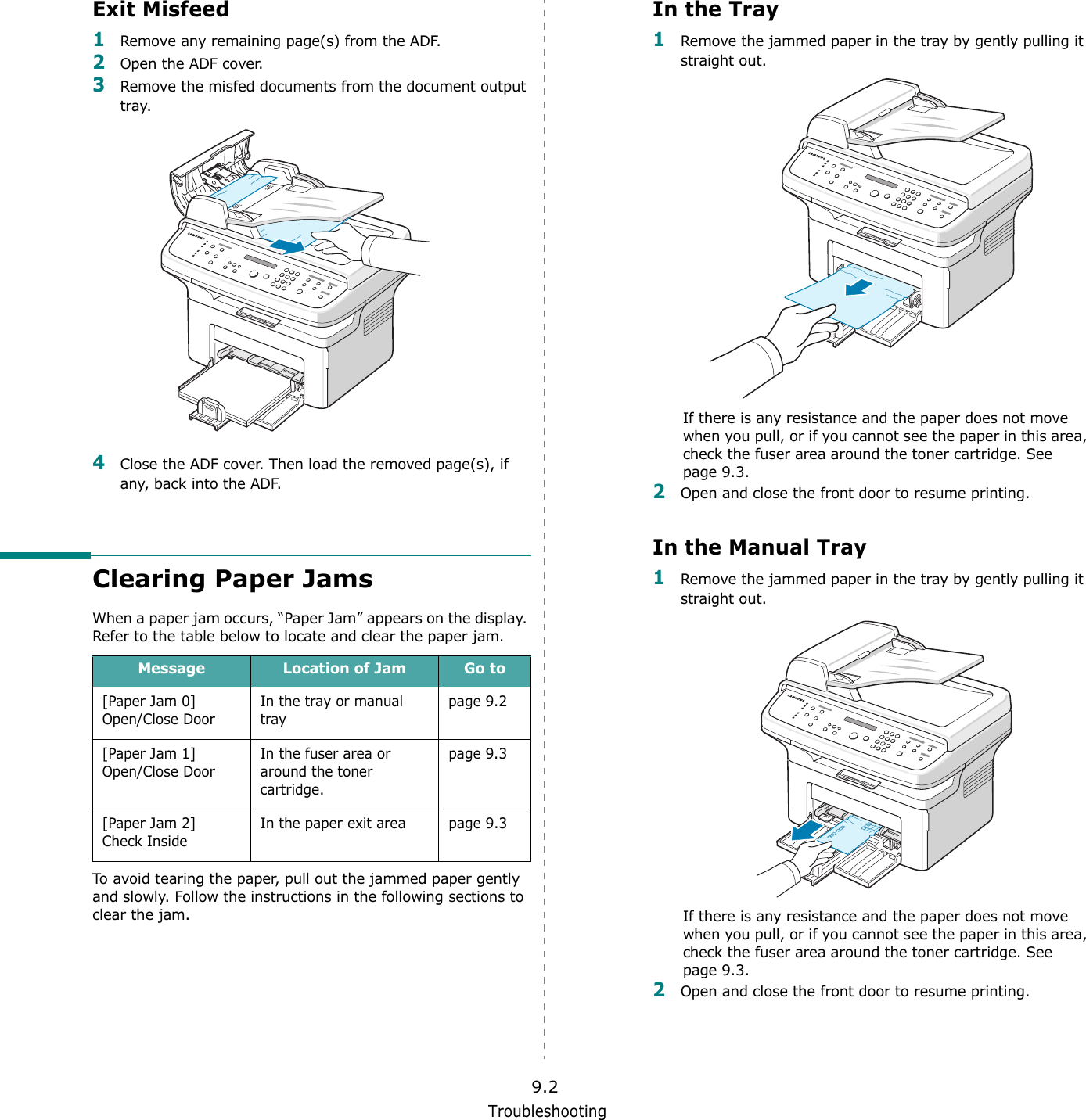 Exit Misfeed

1 Remove any remaining page(s) from the ADF.

2 Open the ADF cover.

3 Remove the misfed documents from the document output tray.

4 Close the ADF cover. Then load the removed page(s), if any, back into the ADF.

Clearing Paper Jams

When a paper jam occurs, “Paper Jam” appears on the display. Refer to the table below to locate and clear the paper jam.

| Message | Location of Jam | Go to |
|---|---|---|
| [Paper Jam 0] Open/Close Door | In the tray or manual tray | page 9.2 |
| [Paper Jam 1] Open/Close Door | In the fuser area or around the toner cartridge. | page 9.3 |
| [Paper Jam 2] Check Inside | In the paper exit area | page 9.3 |

To avoid tearing the paper, pull out the jammed paper gently and slowly. Follow the instructions in the following sections to clear the jam.

In the Tray

1 Remove the jammed paper in the tray by gently pulling it straight out.

If there is any resistance and the paper does not move when you pull, or if you cannot see the paper in this area, check the fuser area around the toner cartridge. See page 9.3.

2 Open and close the front door to resume printing.

In the Manual Tray

1 Remove the jammed paper in the tray by gently pulling it straight out.

If there is any resistance and the paper does not move when you pull, or if you cannot see the paper in this area, check the fuser area around the toner cartridge. See page 9.3.

2 Open and close the front door to resume printing.

9.2
Troubleshooting