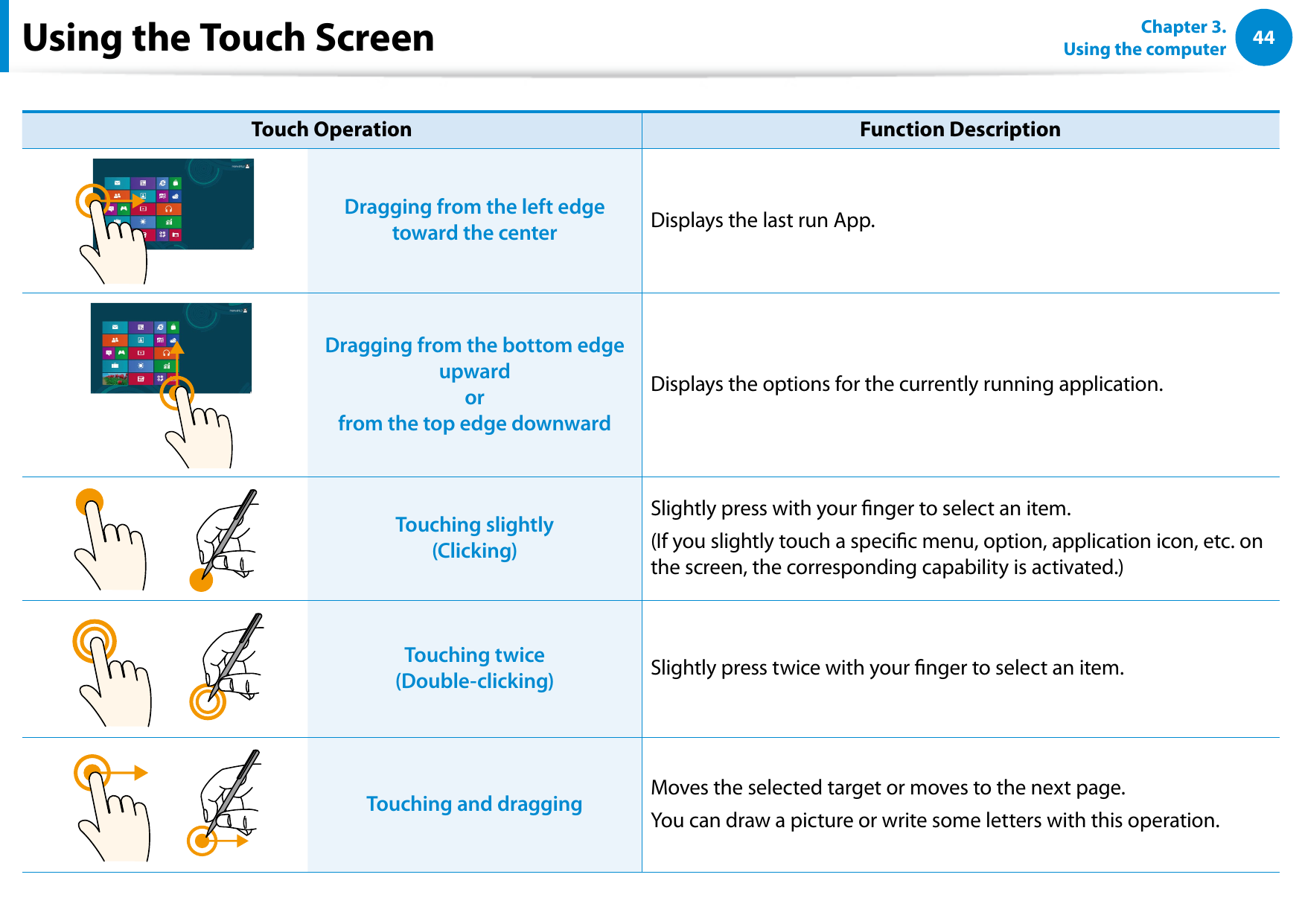 Using the Touch Screen

Chapter 3.
Using the computer

44

| Touch Operation | Function Description |
|---|---|
| Dragging from the left edge toward the center | Displays the last run App. |
| Dragging from the bottom edge upward or from the top edge downward | Displays the options for the currently running application. |
| Touching slightly (Clicking) | Slightly press with your finger to select an item. (If you slightly touch a specific menu, option, application icon, etc. on the screen, the corresponding capability is activated.) |
| Touching twice (Double-clicking) | Slightly press twice with your finger to select an item. |
| Touching and dragging | Moves the selected target or moves to the next page. You can draw a picture or write some letters with this operation. |