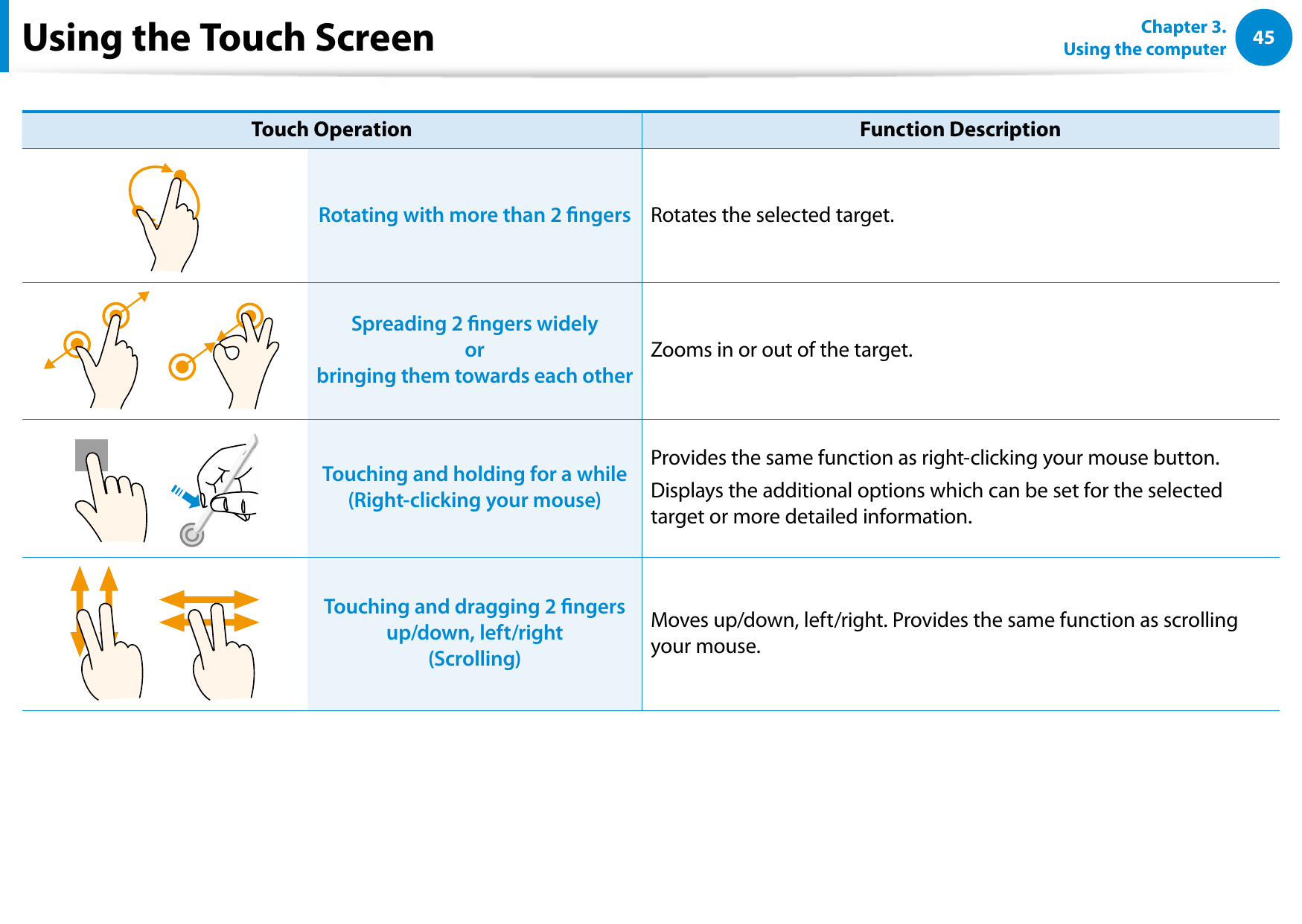 Using the Touch Screen

Chapter 3.
Using the computer

45

| Touch Operation | Function Description |
|---|---|
| Rotating with more than 2 fingers | Rotates the selected target. |
| Spreading 2 fingers widely or bringing them towards each other | Zooms in or out of the target. |
| Touching and holding for a while (Right-clicking your mouse) | Provides the same function as right-clicking your mouse button. Displays the additional options which can be set for the selected target or more detailed information. |
| Touching and dragging 2 fingers up/down, left/right (Scrolling) | Moves up/down, left/right. Provides the same function as scrolling your mouse. |