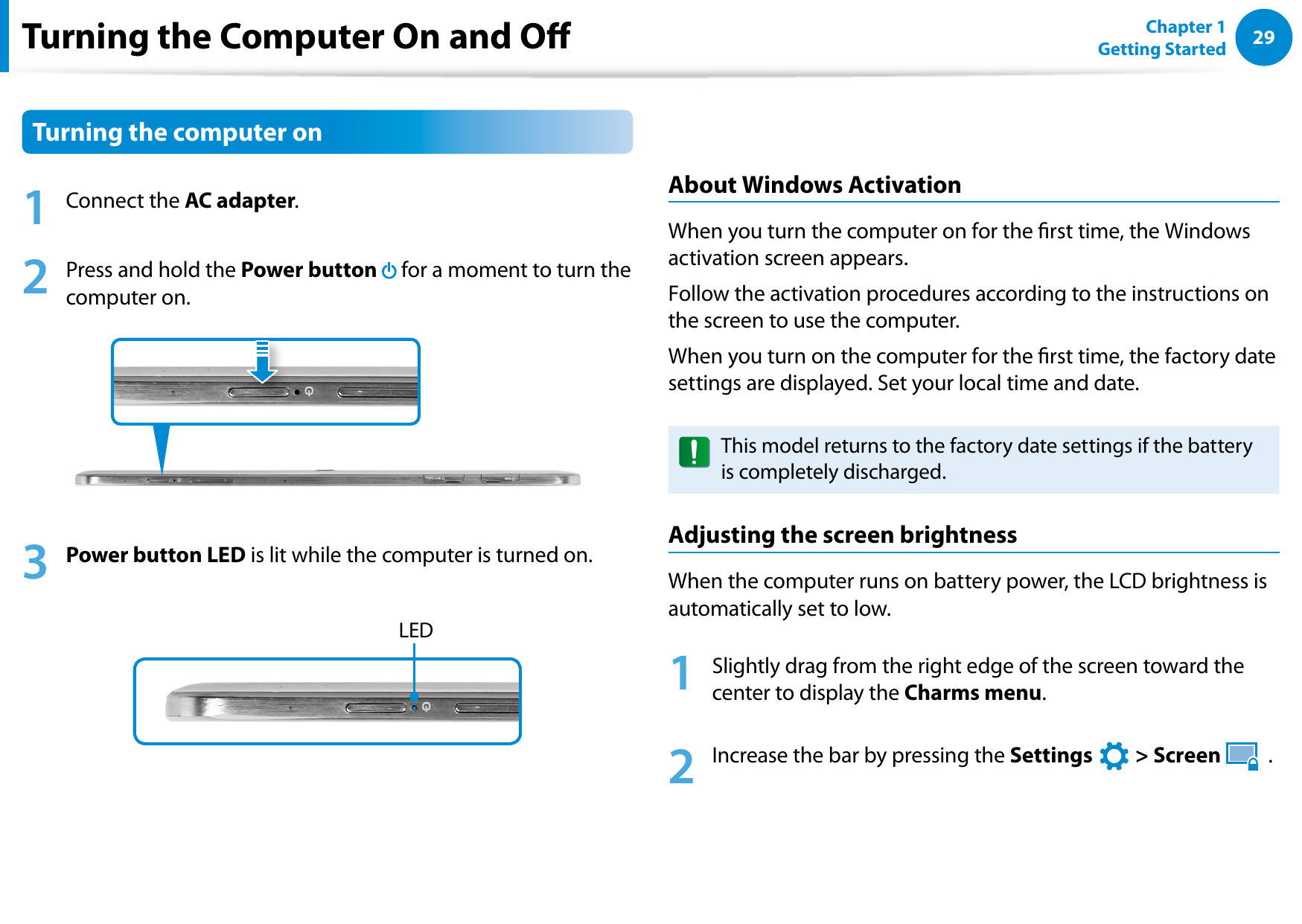 Turning the Computer On and Off

Chapter 1
Getting Started

29

Turning the computer on

1 Connect the AC adapter.

2 Press and hold the Power button for a moment to turn the computer on.

3 Power button LED is lit while the computer is turned on.

LED

About Windows Activation

When you turn the computer on for the first time, the Windows activation screen appears.

Follow the activation procedures according to the instructions on the screen to use the computer.

When you turn on the computer for the first time, the factory date settings are displayed. Set your local time and date.

This model returns to the factory date settings if the battery is completely discharged.

Adjusting the screen brightness

When the computer runs on battery power, the LCD brightness is automatically set to low.

1 Slightly drag from the right edge of the screen toward the center to display the Charms menu.

2 Increase the bar by pressing the Settings > Screen .