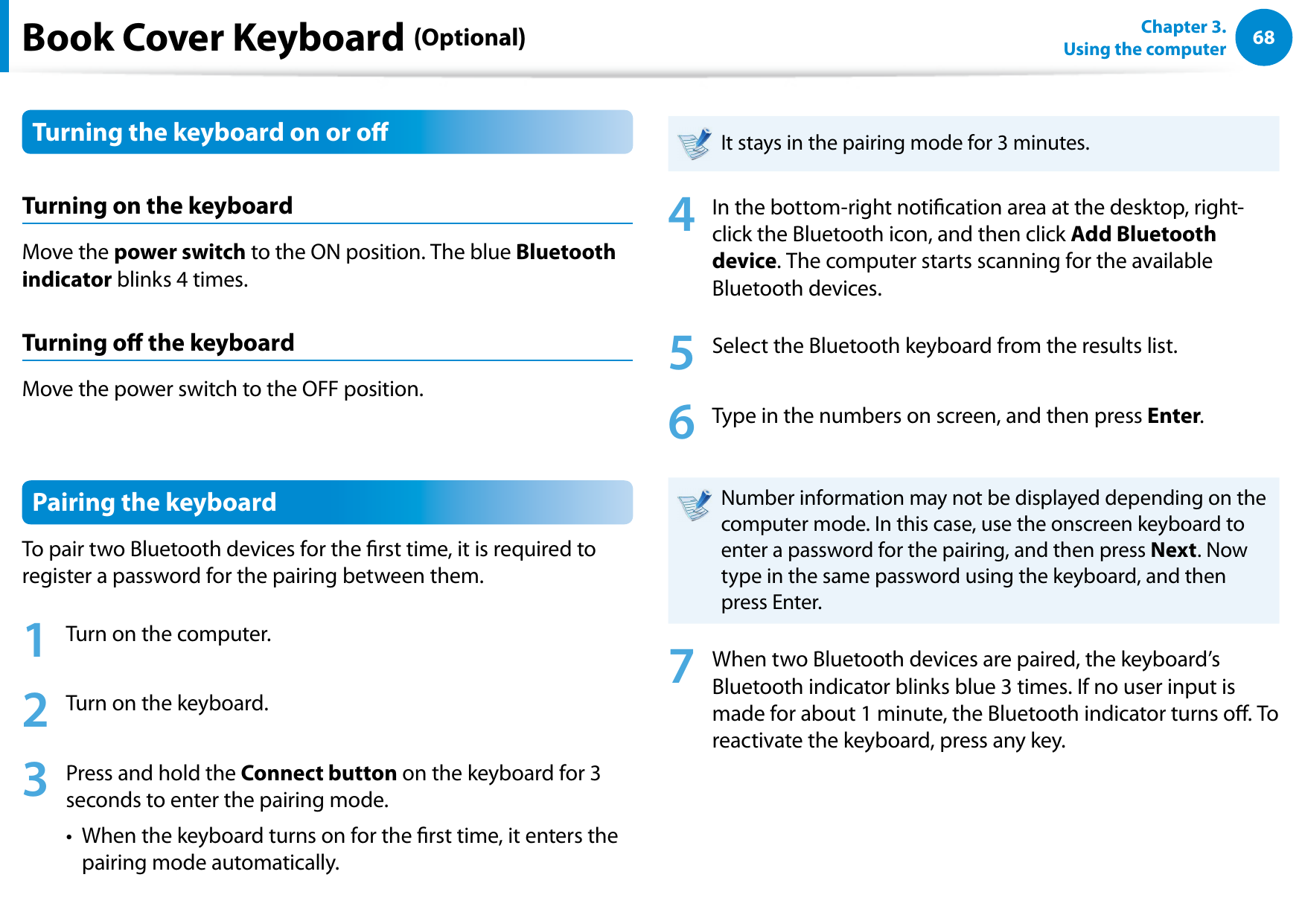 Book Cover Keyboard (Optional)

Chapter 3. Using the computer 68

Turning the keyboard on or off

Turning on the keyboard

Move the power switch to the ON position. The blue Bluetooth indicator blinks 4 times.

Turning off the keyboard

Move the power switch to the OFF position.

Pairing the keyboard

To pair two Bluetooth devices for the first time, it is required to register a password for the pairing between them.

1 Turn on the computer.

2 Turn on the keyboard.

3 Press and hold the Connect button on the keyboard for 3 seconds to enter the pairing mode.

• When the keyboard turns on for the first time, it enters the pairing mode automatically.

It stays in the pairing mode for 3 minutes.

4 In the bottom-right notification area at the desktop, right-click the Bluetooth icon, and then click Add Bluetooth device. The computer starts scanning for the available Bluetooth devices.

5 Select the Bluetooth keyboard from the results list.

6 Type in the numbers on screen, and then press Enter.

Number information may not be displayed depending on the computer mode. In this case, use the onscreen keyboard to enter a password for the pairing, and then press Next. Now type in the same password using the keyboard, and then press Enter.

7 When two Bluetooth devices are paired, the keyboard's Bluetooth indicator blinks blue 3 times. If no user input is made for about 1 minute, the Bluetooth indicator turns off. To reactivate the keyboard, press any key.