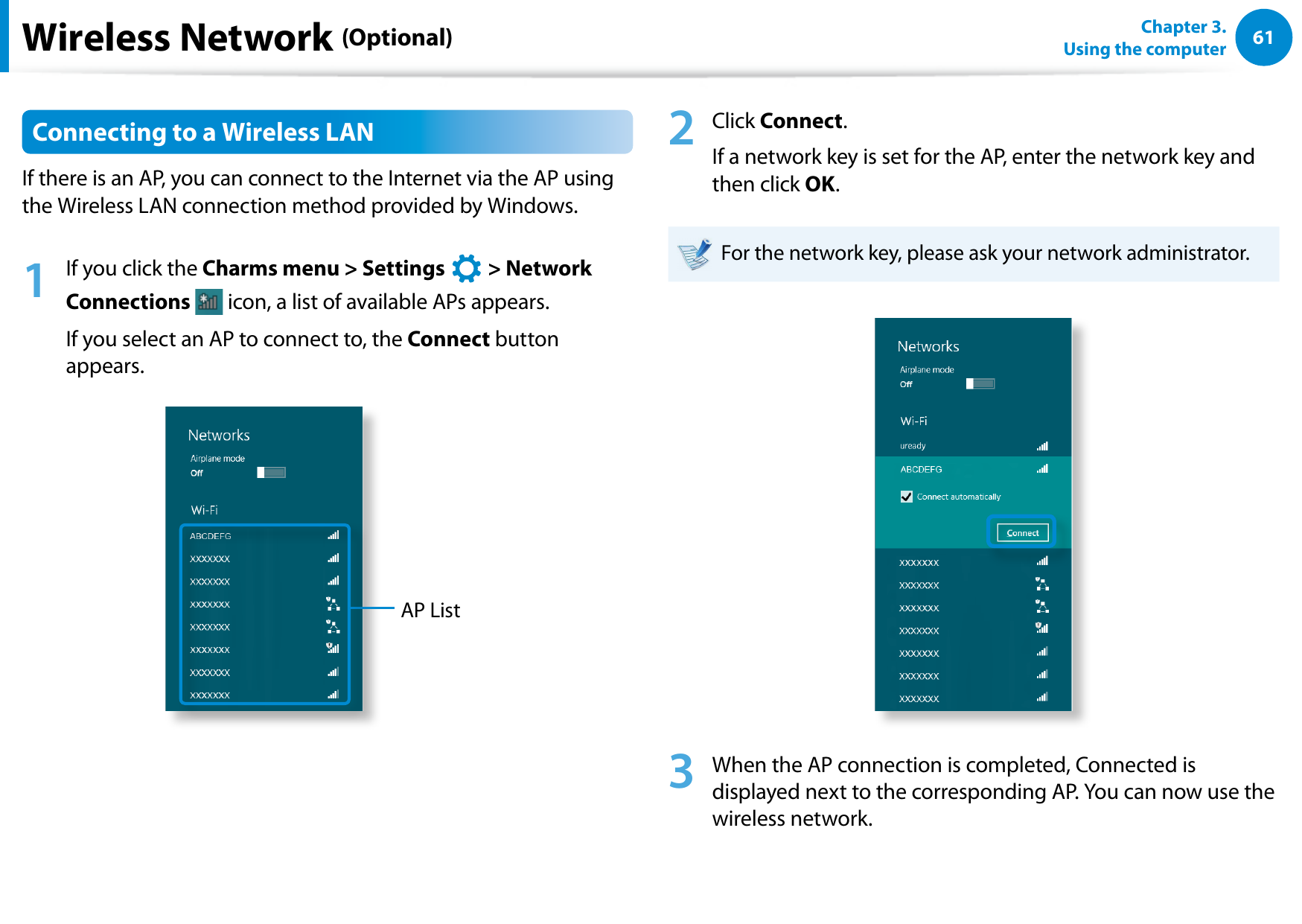 Wireless Network (Optional)

Chapter 3.
Using the computer

61

Connecting to a Wireless LAN

If there is an AP, you can connect to the Internet via the AP using the Wireless LAN connection method provided by Windows.

1 If you click the Charms menu > Settings > Network Connections icon, a list of available APs appears.

If you select an AP to connect to, the Connect button appears.

Networks
Airplane mode
Off
Wi-Fi
ABCDEFG
XXXXXXX
XXXXXXX
XXXXXXX
XXXXXXX
XXXXXXX
XXXXXXX
XXXXXXX

AP List

2 Click Connect.

If a network key is set for the AP, enter the network key and then click OK.

For the network key, please ask your network administrator.

Networks
Airplane mode
Off
Wi-Fi
uready
ABCDEFG
Connect automatically
Connect
XXXXXXX
XXXXXXX
XXXXXXX
XXXXXXX
XXXXXXX
XXXXXXX
XXXXXXX

3 When the AP connection is completed, Connected is displayed next to the corresponding AP. You can now use the wireless network.