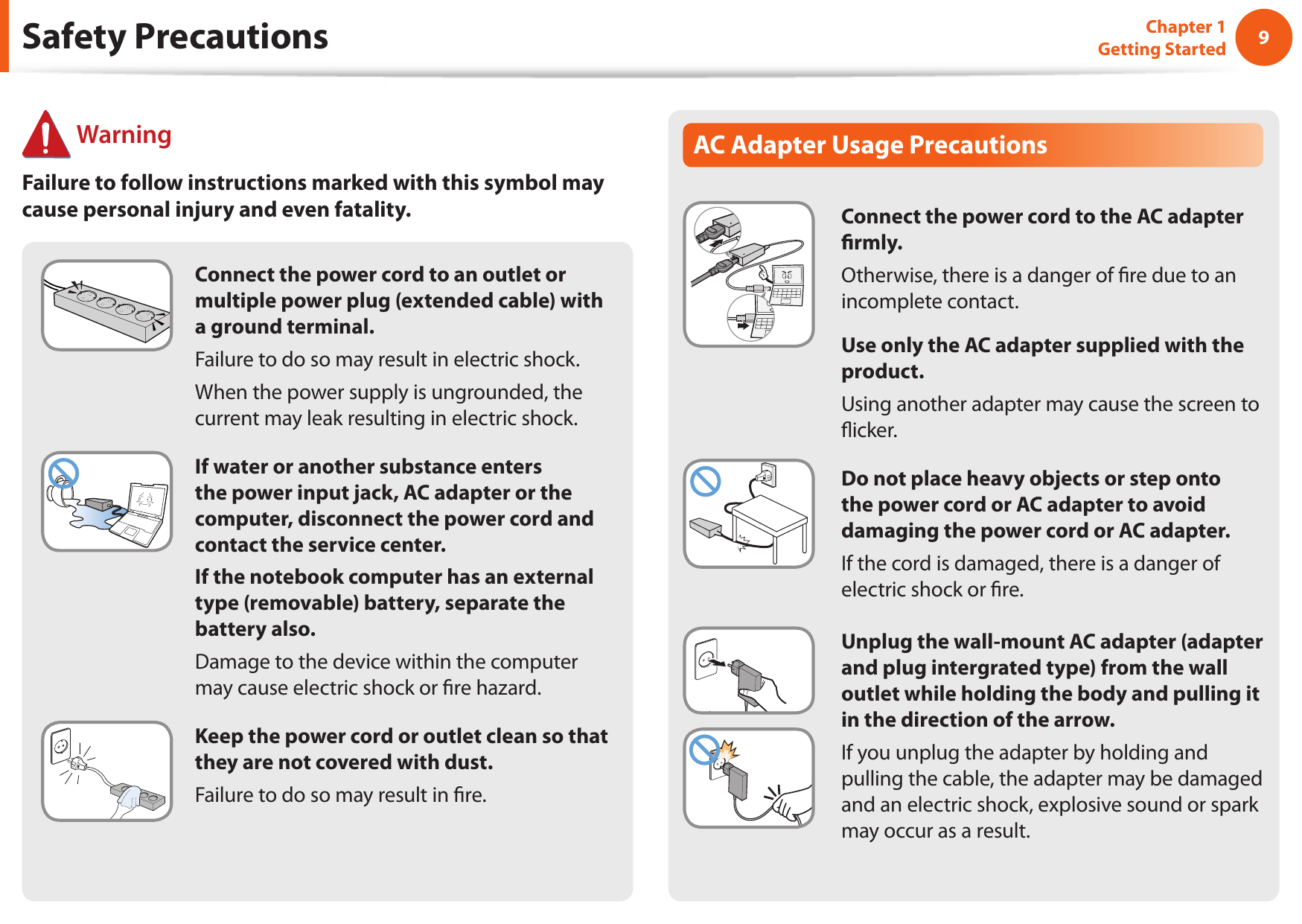 Safety Precautions

Chapter 1
Getting Started
9

Warning

Failure to follow instructions marked with this symbol may cause personal injury and even fatality.

Connect the power cord to an outlet or multiple power plug (extended cable) with a ground terminal.

Failure to do so may result in electric shock.

When the power supply is ungrounded, the current may leak resulting in electric shock.

If water or another substance enters the power input jack, AC adapter or the computer, disconnect the power cord and contact the service center.

If the notebook computer has an external type (removable) battery, separate the battery also.

Damage to the device within the computer may cause electric shock or fire hazard.

Keep the power cord or outlet clean so that they are not covered with dust.

Failure to do so may result in fire.

AC Adapter Usage Precautions

Connect the power cord to the AC adapter firmly.

Otherwise, there is a danger of fire due to an incomplete contact.

Use only the AC adapter supplied with the product.

Using another adapter may cause the screen to flicker.

Do not place heavy objects or step onto the power cord or AC adapter to avoid damaging the power cord or AC adapter.

If the cord is damaged, there is a danger of electric shock or fire.

Unplug the wall-mount AC adapter (adapter and plug intergrated type) from the wall outlet while holding the body and pulling it in the direction of the arrow.

If you unplug the adapter by holding and pulling the cable, the adapter may be damaged and an electric shock, explosive sound or spark may occur as a result.