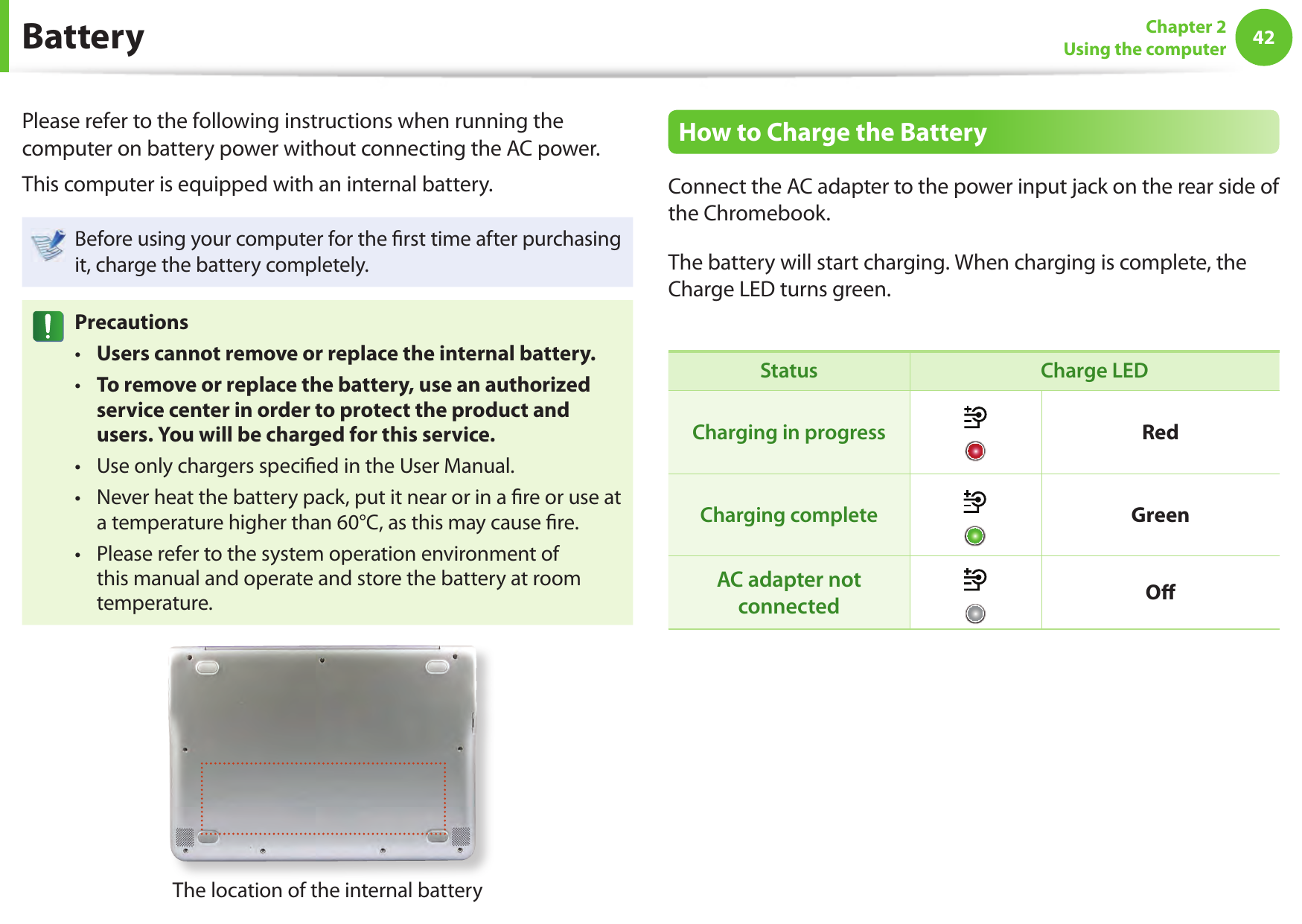 Battery

Chapter 2
Using the computer
42

Please refer to the following instructions when running the computer on battery power without connecting the AC power.

This computer is equipped with an internal battery.

Before using your computer for the first time after purchasing it, charge the battery completely.

Precautions
• Users cannot remove or replace the internal battery.
• To remove or replace the battery, use an authorized service center in order to protect the product and users. You will be charged for this service.
• Use only chargers specified in the User Manual.
• Never heat the battery pack, put it near or in a fire or use at a temperature higher than 60°C, as this may cause fire.
• Please refer to the system operation environment of this manual and operate and store the battery at room temperature.

The location of the internal battery

How to Charge the Battery

Connect the AC adapter to the power input jack on the rear side of the Chromebook.

The battery will start charging. When charging is complete, the Charge LED turns green.

| Status | Charge LED | |
|---|---|---|
| Charging in progress | | Red |
| Charging complete | | Green |
| AC adapter not connected | | Off |