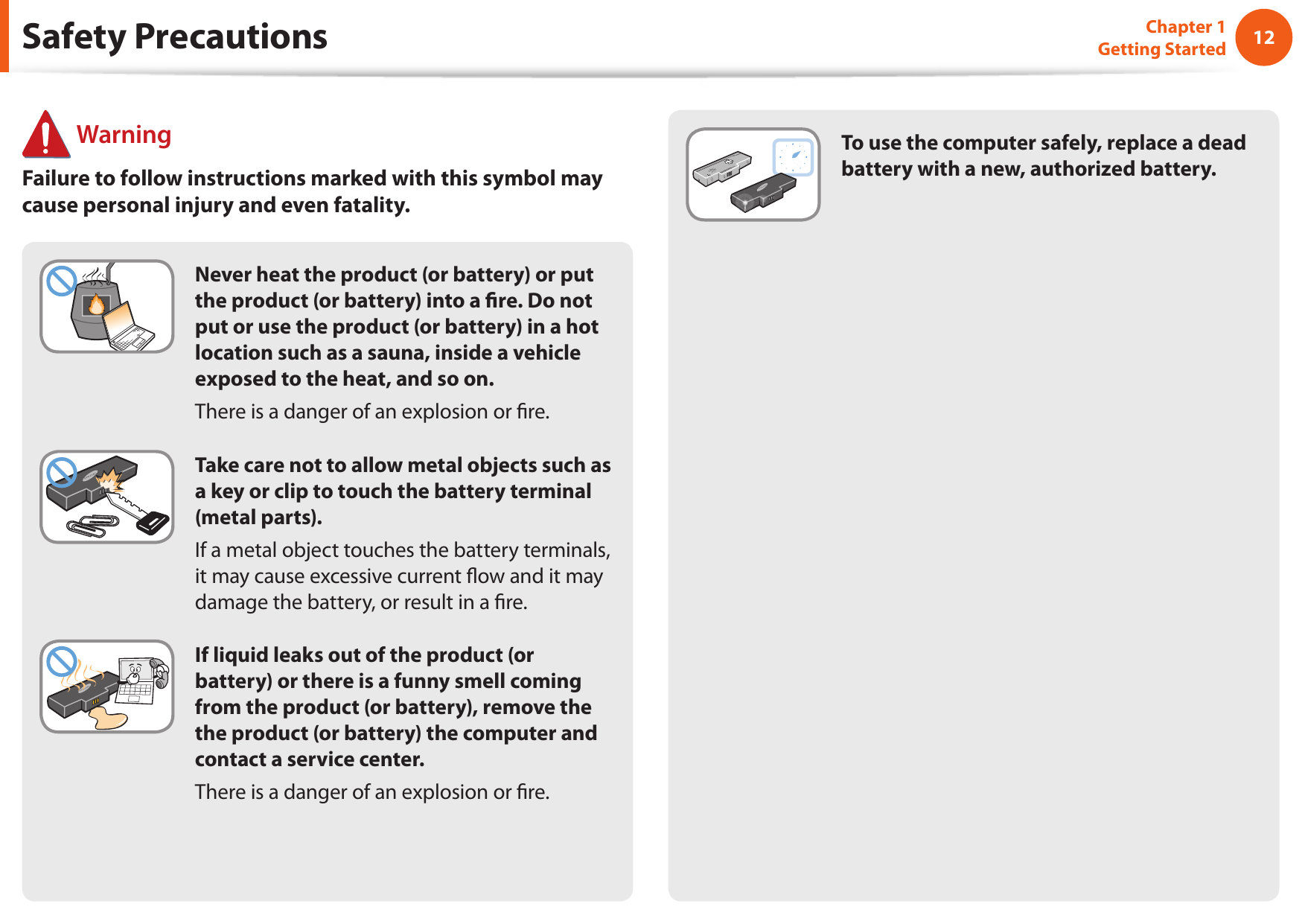 Safety Precautions

Chapter 1
Getting Started

12

Warning

Failure to follow instructions marked with this symbol may cause personal injury and even fatality.

Never heat the product (or battery) or put the product (or battery) into a fire. Do not put or use the product (or battery) in a hot location such as a sauna, inside a vehicle exposed to the heat, and so on.

There is a danger of an explosion or fire.

Take care not to allow metal objects such as a key or clip to touch the battery terminal (metal parts).

If a metal object touches the battery terminals, it may cause excessive current flow and it may damage the battery, or result in a fire.

If liquid leaks out of the product (or battery) or there is a funny smell coming from the product (or battery), remove the the product (or battery) the computer and contact a service center.

There is a danger of an explosion or fire.

To use the computer safely, replace a dead battery with a new, authorized battery.