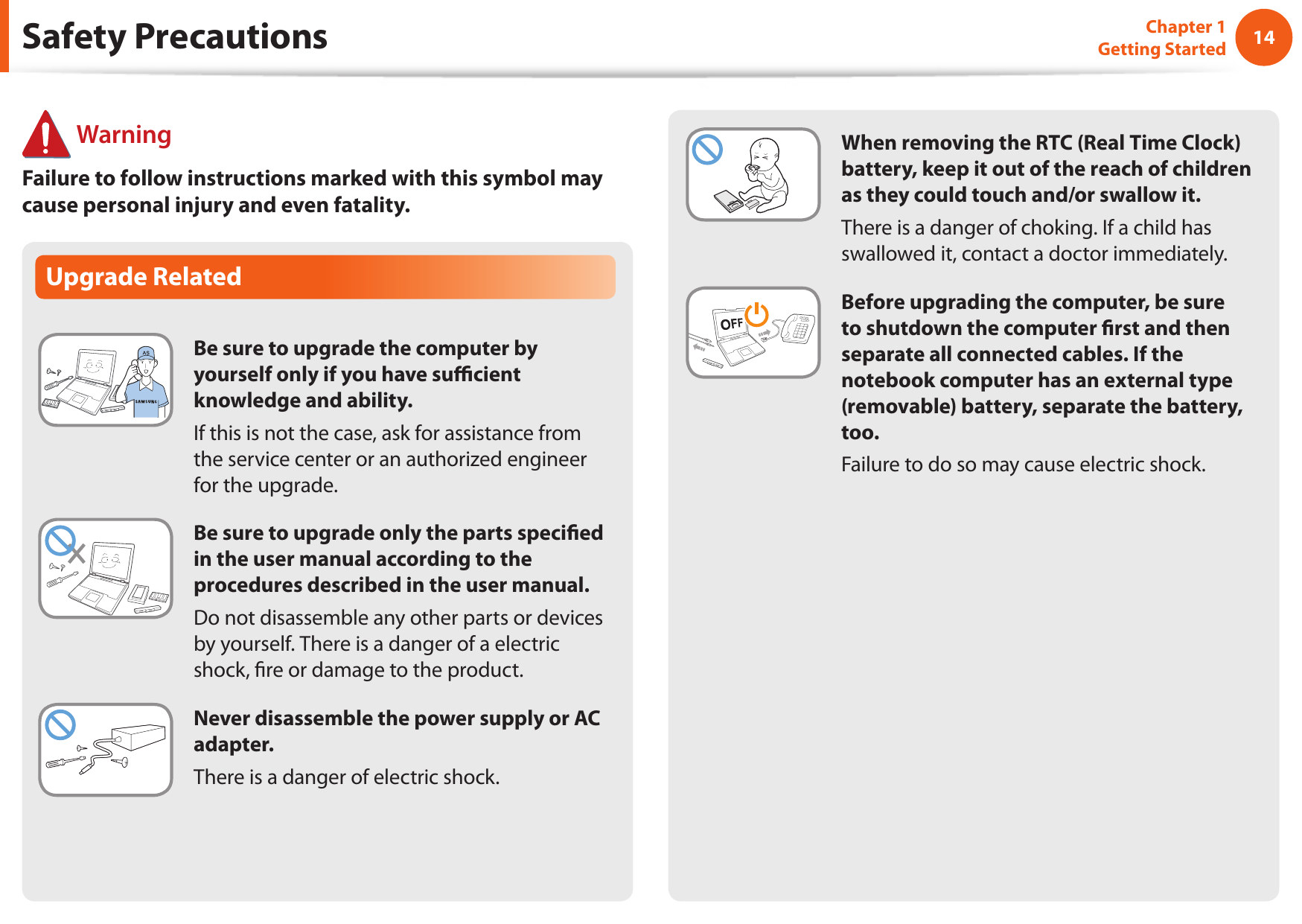 Safety Precautions

Chapter 1
Getting Started

14

Warning

Failure to follow instructions marked with this symbol may cause personal injury and even fatality.

Upgrade Related

AS

SAMSUNG

Be sure to upgrade the computer by yourself only if you have sufficient knowledge and ability.

If this is not the case, ask for assistance from the service center or an authorized engineer for the upgrade.

Be sure to upgrade only the parts specified in the user manual according to the procedures described in the user manual.

Do not disassemble any other parts or devices by yourself. There is a danger of a electric shock, fire or damage to the product.

Never disassemble the power supply or AC adapter.

There is a danger of electric shock.

When removing the RTC (Real Time Clock) battery, keep it out of the reach of children as they could touch and/or swallow it.

There is a danger of choking. If a child has swallowed it, contact a doctor immediately.

OFF

Before upgrading the computer, be sure to shutdown the computer first and then separate all connected cables. If the notebook computer has an external type (removable) battery, separate the battery, too.

Failure to do so may cause electric shock.