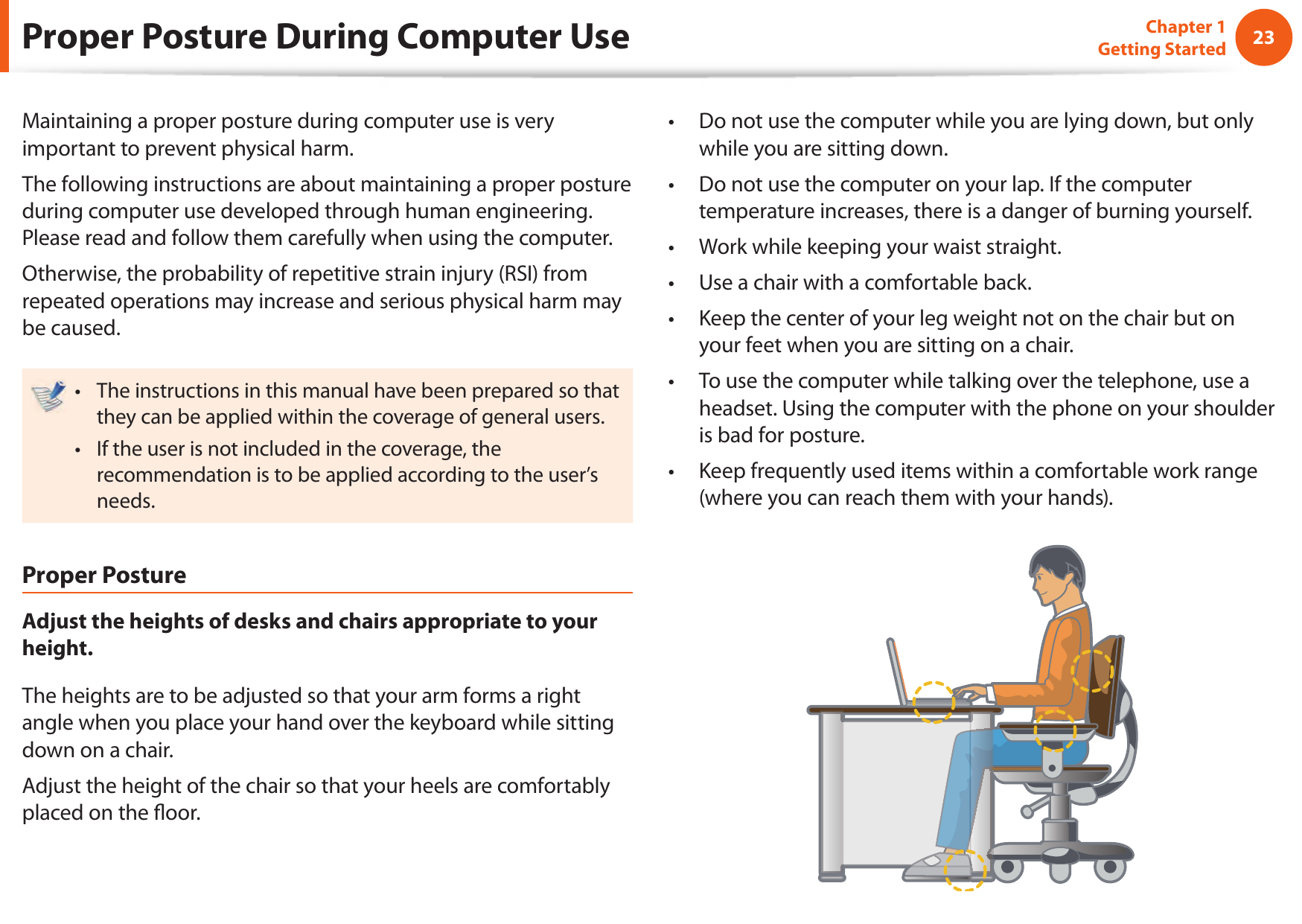 Proper Posture During Computer Use

Chapter 1
Getting Started
23

Maintaining a proper posture during computer use is very important to prevent physical harm.

The following instructions are about maintaining a proper posture during computer use developed through human engineering. Please read and follow them carefully when using the computer.

Otherwise, the probability of repetitive strain injury (RSI) from repeated operations may increase and serious physical harm may be caused.

• The instructions in this manual have been prepared so that they can be applied within the coverage of general users.
• If the user is not included in the coverage, the recommendation is to be applied according to the user's needs.

Proper Posture

Adjust the heights of desks and chairs appropriate to your height.

The heights are to be adjusted so that your arm forms a right angle when you place your hand over the keyboard while sitting down on a chair.

Adjust the height of the chair so that your heels are comfortably placed on the floor.

• Do not use the computer while you are lying down, but only while you are sitting down.
• Do not use the computer on your lap. If the computer temperature increases, there is a danger of burning yourself.
• Work while keeping your waist straight.
• Use a chair with a comfortable back.
• Keep the center of your leg weight not on the chair but on your feet when you are sitting on a chair.
• To use the computer while talking over the telephone, use a headset. Using the computer with the phone on your shoulder is bad for posture.
• Keep frequently used items within a comfortable work range (where you can reach them with your hands).