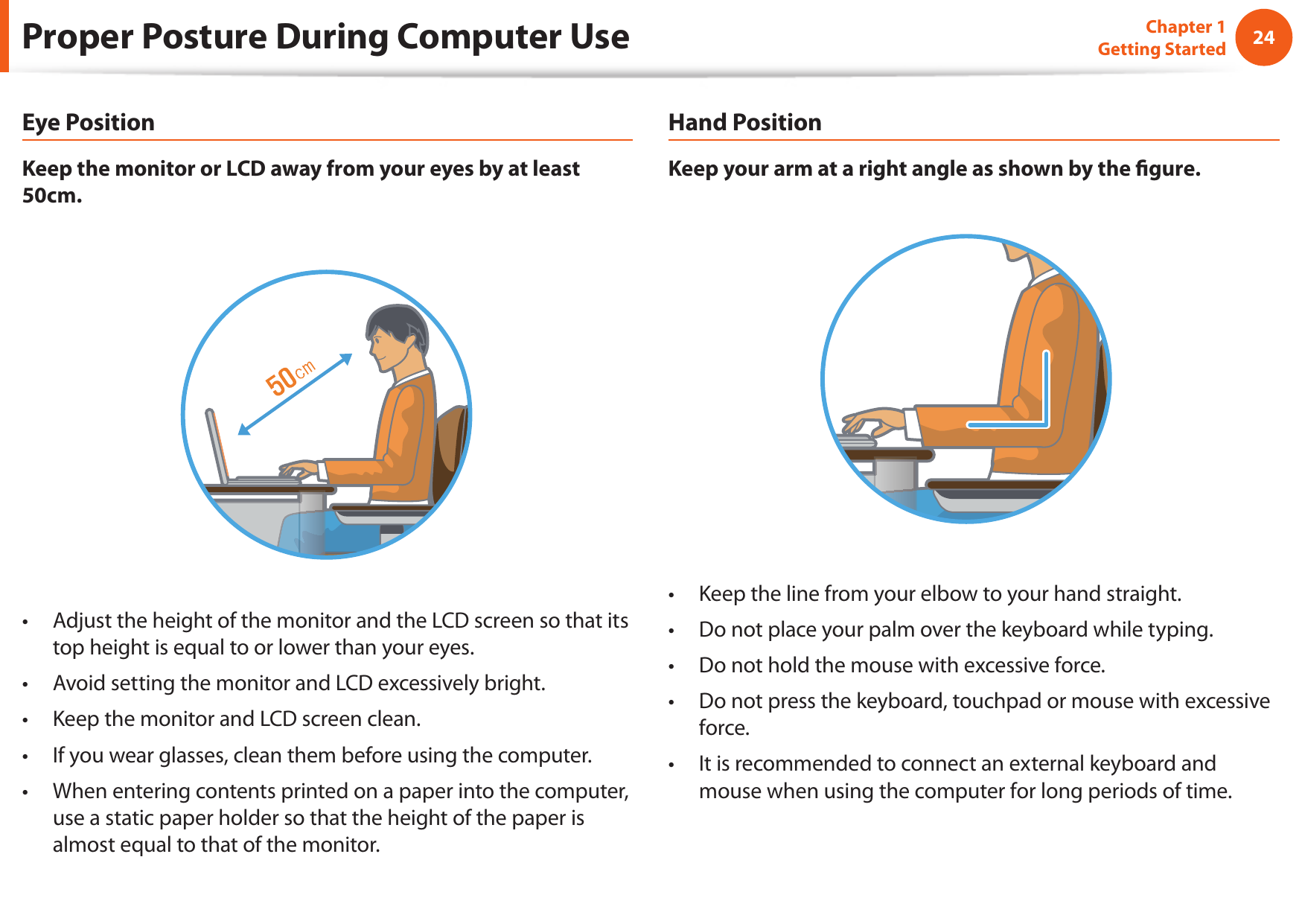 Proper Posture During Computer Use

Chapter 1
Getting Started

24

Eye Position

Keep the monitor or LCD away from your eyes by at least 50cm.

50cm

• Adjust the height of the monitor and the LCD screen so that its top height is equal to or lower than your eyes.
• Avoid setting the monitor and LCD excessively bright.
• Keep the monitor and LCD screen clean.
• If you wear glasses, clean them before using the computer.
• When entering contents printed on a paper into the computer, use a static paper holder so that the height of the paper is almost equal to that of the monitor.

Hand Position

Keep your arm at a right angle as shown by the figure.

• Keep the line from your elbow to your hand straight.
• Do not place your palm over the keyboard while typing.
• Do not hold the mouse with excessive force.
• Do not press the keyboard, touchpad or mouse with excessive force.
• It is recommended to connect an external keyboard and mouse when using the computer for long periods of time.