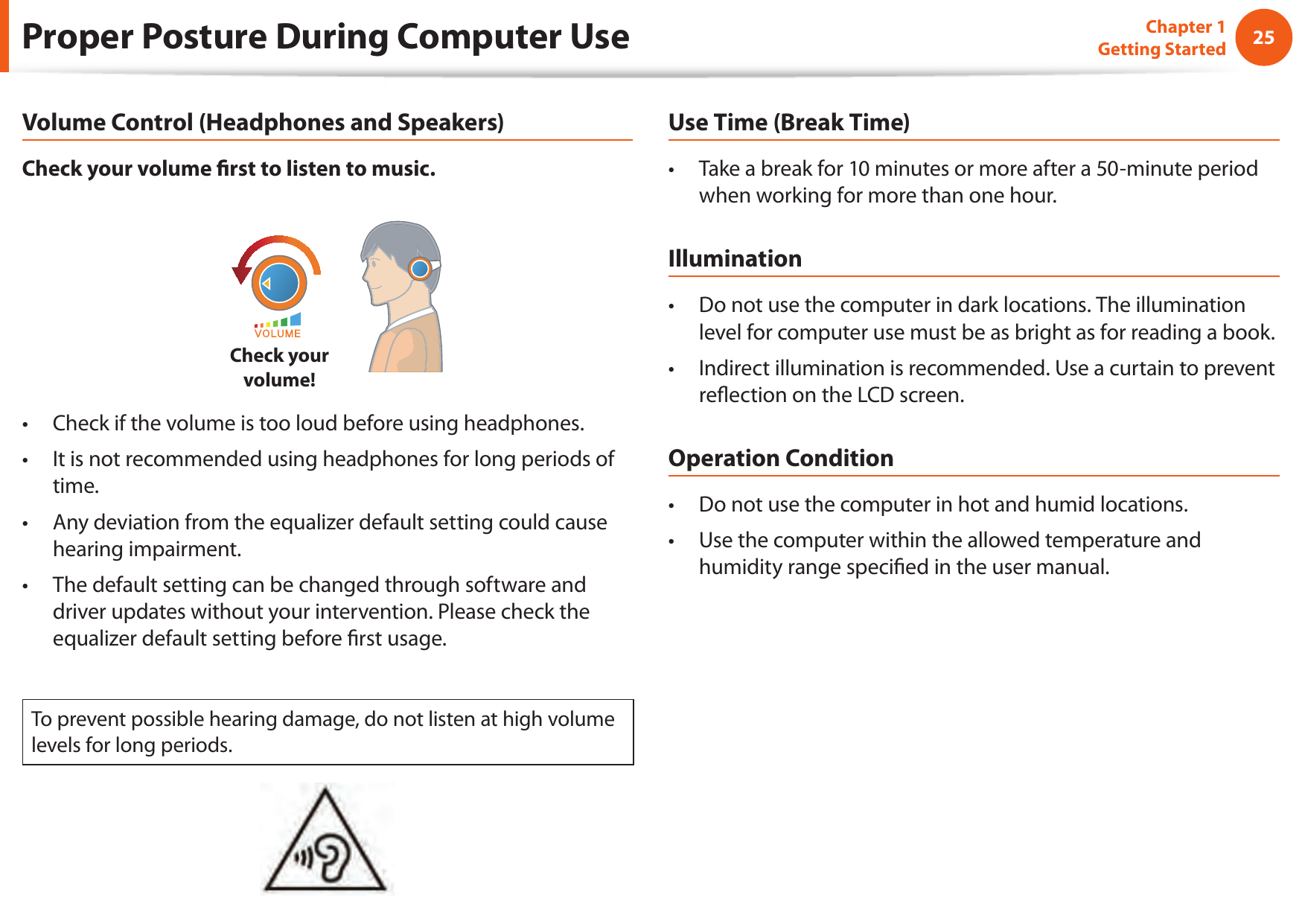 Proper Posture During Computer Use

Chapter 1
Getting Started

25

Volume Control (Headphones and Speakers)

Check your volume first to listen to music.

VOLUME

Check your volume!

• Check if the volume is too loud before using headphones.

• It is not recommended using headphones for long periods of time.

• Any deviation from the equalizer default setting could cause hearing impairment.

• The default setting can be changed through software and driver updates without your intervention. Please check the equalizer default setting before first usage.

To prevent possible hearing damage, do not listen at high volume levels for long periods.

Use Time (Break Time)

• Take a break for 10 minutes or more after a 50-minute period when working for more than one hour.

Illumination

• Do not use the computer in dark locations. The illumination level for computer use must be as bright as for reading a book.

• Indirect illumination is recommended. Use a curtain to prevent reflection on the LCD screen.

Operation Condition

• Do not use the computer in hot and humid locations.

• Use the computer within the allowed temperature and humidity range specified in the user manual.