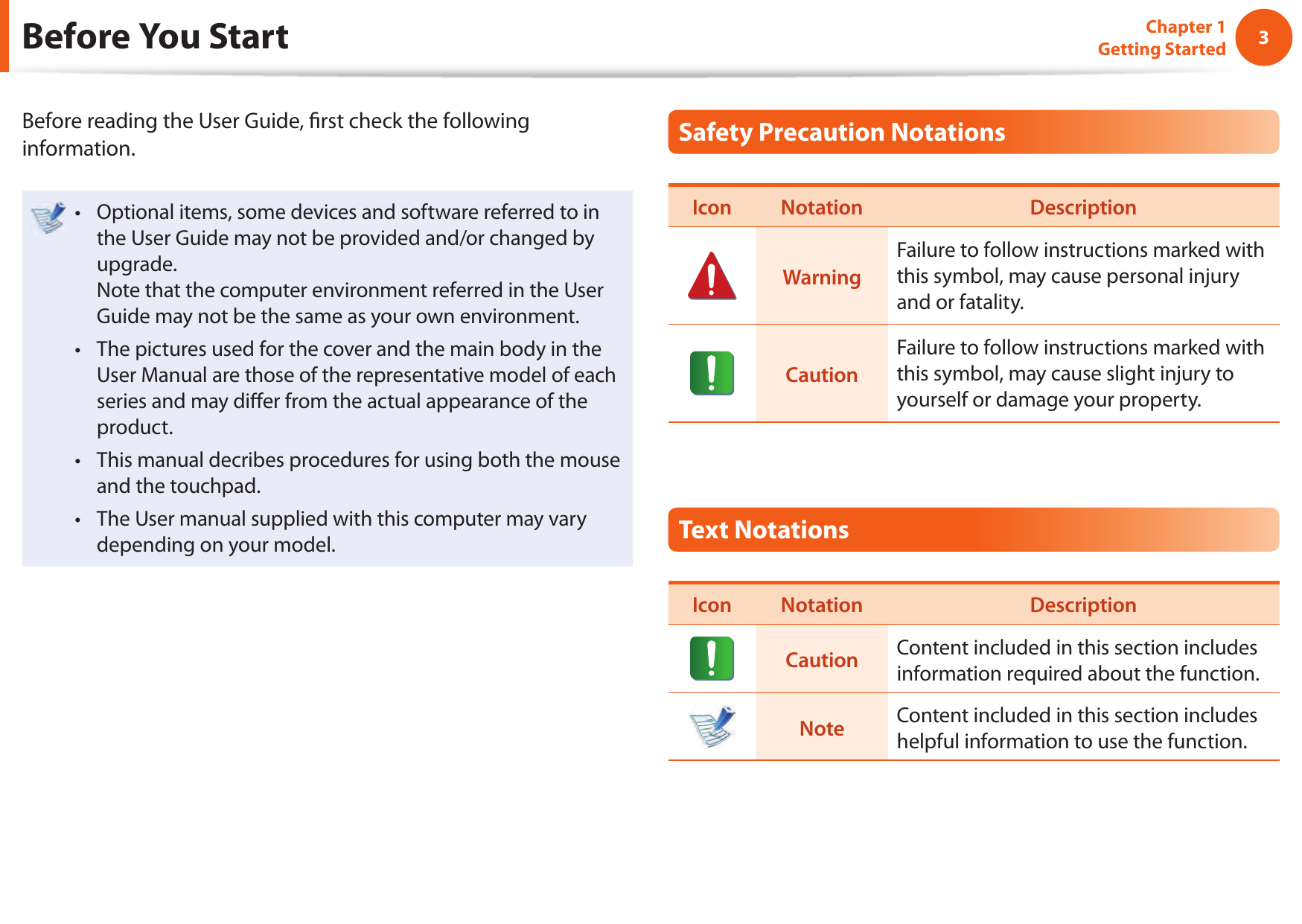 Before You Start

Chapter 1
Getting Started
3

Before reading the User Guide, first check the following information.

• Optional items, some devices and software referred to in the User Guide may not be provided and/or changed by upgrade.
Note that the computer environment referred in the User Guide may not be the same as your own environment.
• The pictures used for the cover and the main body in the User Manual are those of the representative model of each series and may differ from the actual appearance of the product.
• This manual decribes procedures for using both the mouse and the touchpad.
• The User manual supplied with this computer may vary depending on your model.

Safety Precaution Notations

| Icon | Notation | Description |
|---|---|---|
| | Warning | Failure to follow instructions marked with this symbol, may cause personal injury and or fatality. |
| | Caution | Failure to follow instructions marked with this symbol, may cause slight injury to yourself or damage your property. |

Text Notations

| Icon | Notation | Description |
|---|---|---|
| | Caution | Content included in this section includes information required about the function. |
| | Note | Content included in this section includes helpful information to use the function. |