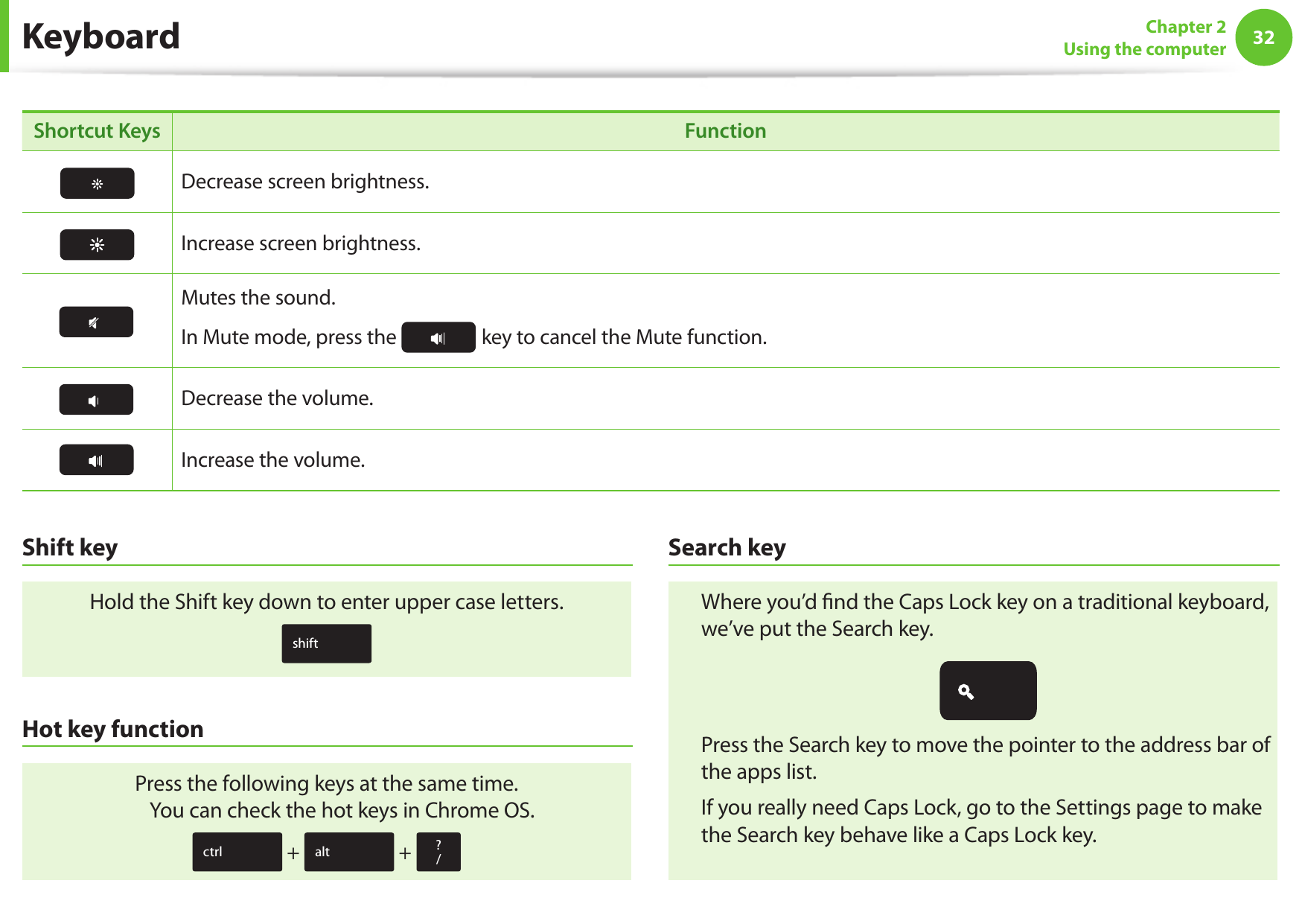 Keyboard

Chapter 2
Using the computer

32

| Shortcut Keys | Function |
|---|---|
| | Decrease screen brightness. |
| | Increase screen brightness. |
| | Mutes the sound. In Mute mode, press the key to cancel the Mute function. |
| | Decrease the volume. |
| | Increase the volume. |

Shift key

Hold the Shift key down to enter upper case letters.

shift

Hot key function

Press the following keys at the same time.
You can check the hot keys in Chrome OS.

ctrl + alt + ? /

Search key

Where you'd find the Caps Lock key on a traditional keyboard, we've put the Search key.

Press the Search key to move the pointer to the address bar of the apps list.

If you really need Caps Lock, go to the Settings page to make the Search key behave like a Caps Lock key.