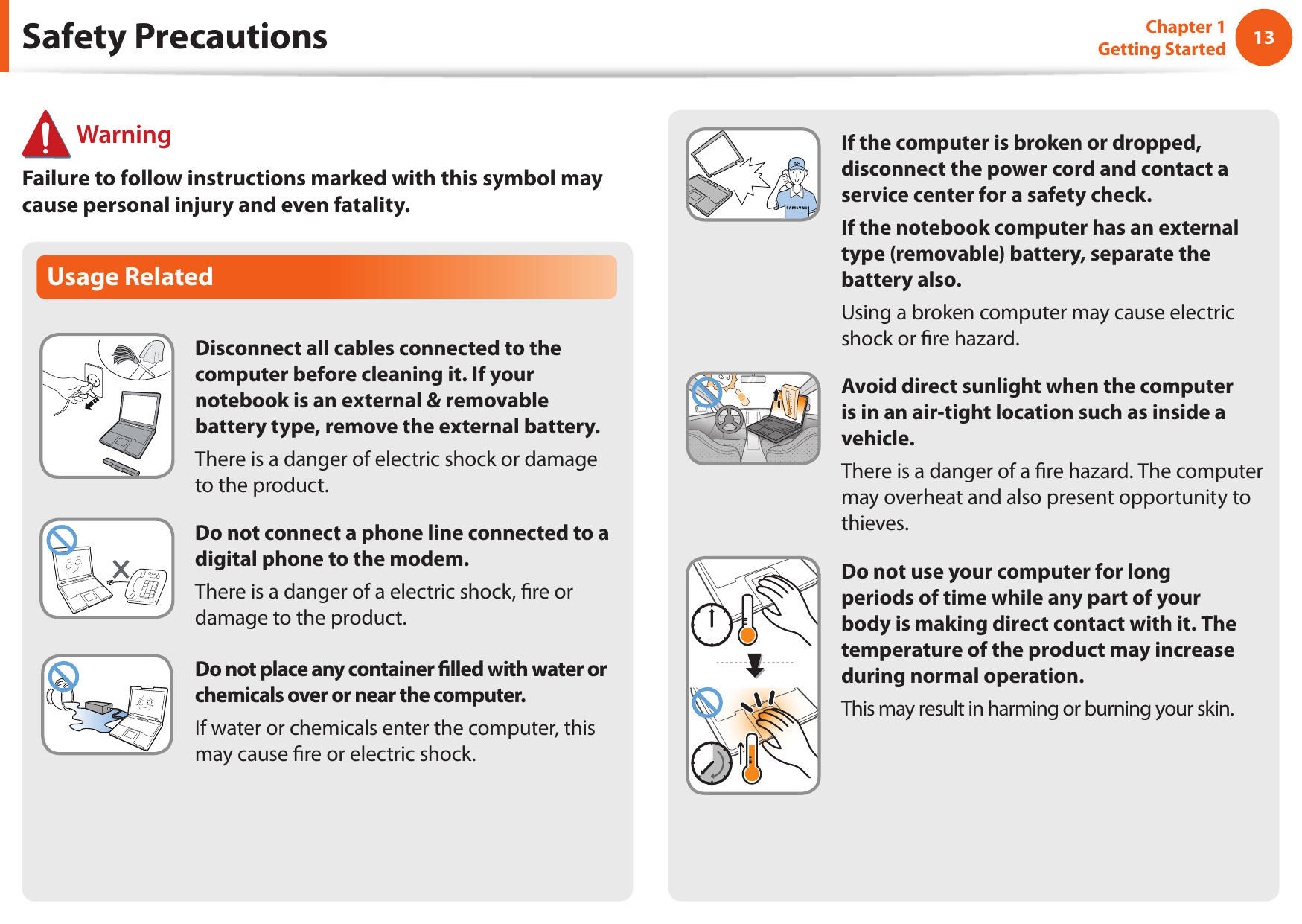 Safety Precautions

Chapter 1
Getting Started

13

Warning

Failure to follow instructions marked with this symbol may cause personal injury and even fatality.

Usage Related

Disconnect all cables connected to the computer before cleaning it. If your notebook is an external & removable battery type, remove the external battery.

There is a danger of electric shock or damage to the product.

Do not connect a phone line connected to a digital phone to the modem.

There is a danger of a electric shock, fire or damage to the product.

Do not place any container filled with water or chemicals over or near the computer.

If water or chemicals enter the computer, this may cause fire or electric shock.

AS

SAMSUNG

If the computer is broken or dropped, disconnect the power cord and contact a service center for a safety check.

If the notebook computer has an external type (removable) battery, separate the battery also.

Using a broken computer may cause electric shock or fire hazard.

Avoid direct sunlight when the computer is in an air-tight location such as inside a vehicle.

There is a danger of a fire hazard. The computer may overheat and also present opportunity to thieves.

Do not use your computer for long periods of time while any part of your body is making direct contact with it. The temperature of the product may increase during normal operation.

This may result in harming or burning your skin.