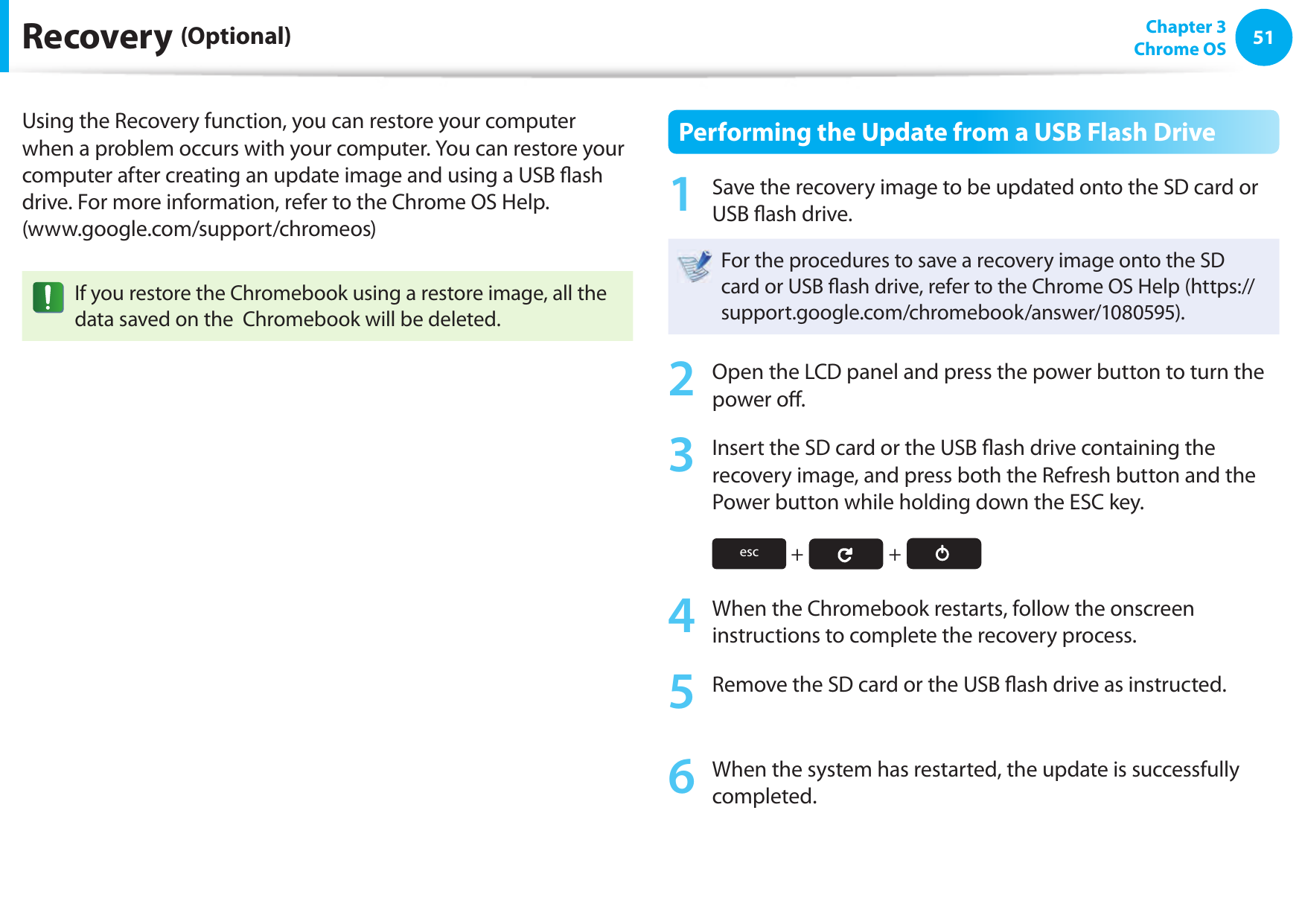 Recovery (Optional)

Chapter 3
Chrome OS

51

Using the Recovery function, you can restore your computer when a problem occurs with your computer. You can restore your computer after creating an update image and using a USB flash drive. For more information, refer to the Chrome OS Help. (www.google.com/support/chromeos)

If you restore the Chromebook using a restore image, all the data saved on the  Chromebook will be deleted.

Performing the Update from a USB Flash Drive

1 Save the recovery image to be updated onto the SD card or USB flash drive.

For the procedures to save a recovery image onto the SD card or USB flash drive, refer to the Chrome OS Help (https://support.google.com/chromebook/answer/1080595).

2 Open the LCD panel and press the power button to turn the power off.

3 Insert the SD card or the USB flash drive containing the recovery image, and press both the Refresh button and the Power button while holding down the ESC key.

esc + +

4 When the Chromebook restarts, follow the onscreen instructions to complete the recovery process.

5 Remove the SD card or the USB flash drive as instructed.

6 When the system has restarted, the update is successfully completed.