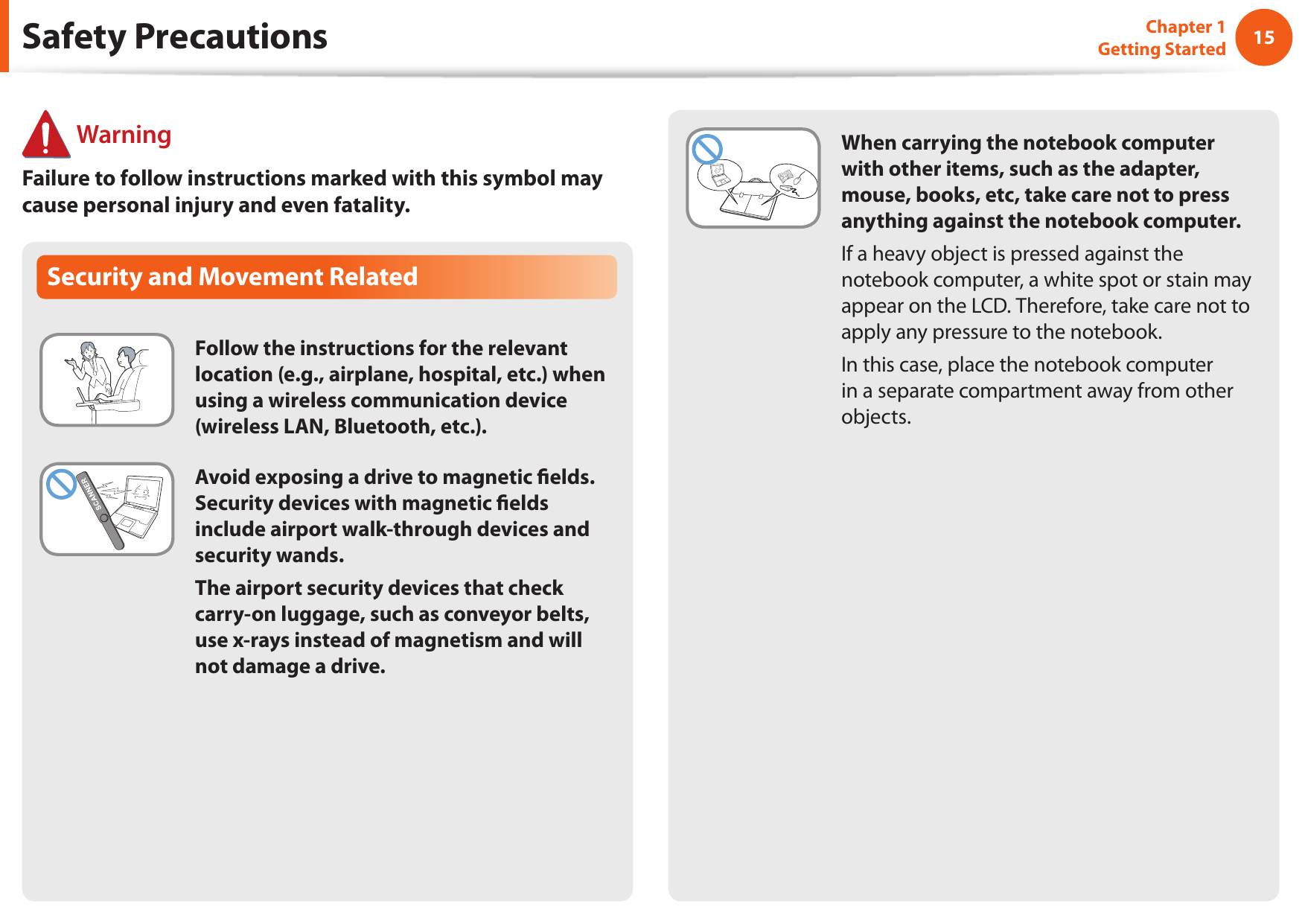 Safety Precautions

Chapter 1
Getting Started

15

Warning

Failure to follow instructions marked with this symbol may cause personal injury and even fatality.

Security and Movement Related

Follow the instructions for the relevant location (e.g., airplane, hospital, etc.) when using a wireless communication device (wireless LAN, Bluetooth, etc.).

SCANNER

Avoid exposing a drive to magnetic fields. Security devices with magnetic fields include airport walk-through devices and security wands.

The airport security devices that check carry-on luggage, such as conveyor belts, use x-rays instead of magnetism and will not damage a drive.

When carrying the notebook computer with other items, such as the adapter, mouse, books, etc, take care not to press anything against the notebook computer.

If a heavy object is pressed against the notebook computer, a white spot or stain may appear on the LCD. Therefore, take care not to apply any pressure to the notebook.

In this case, place the notebook computer in a separate compartment away from other objects.