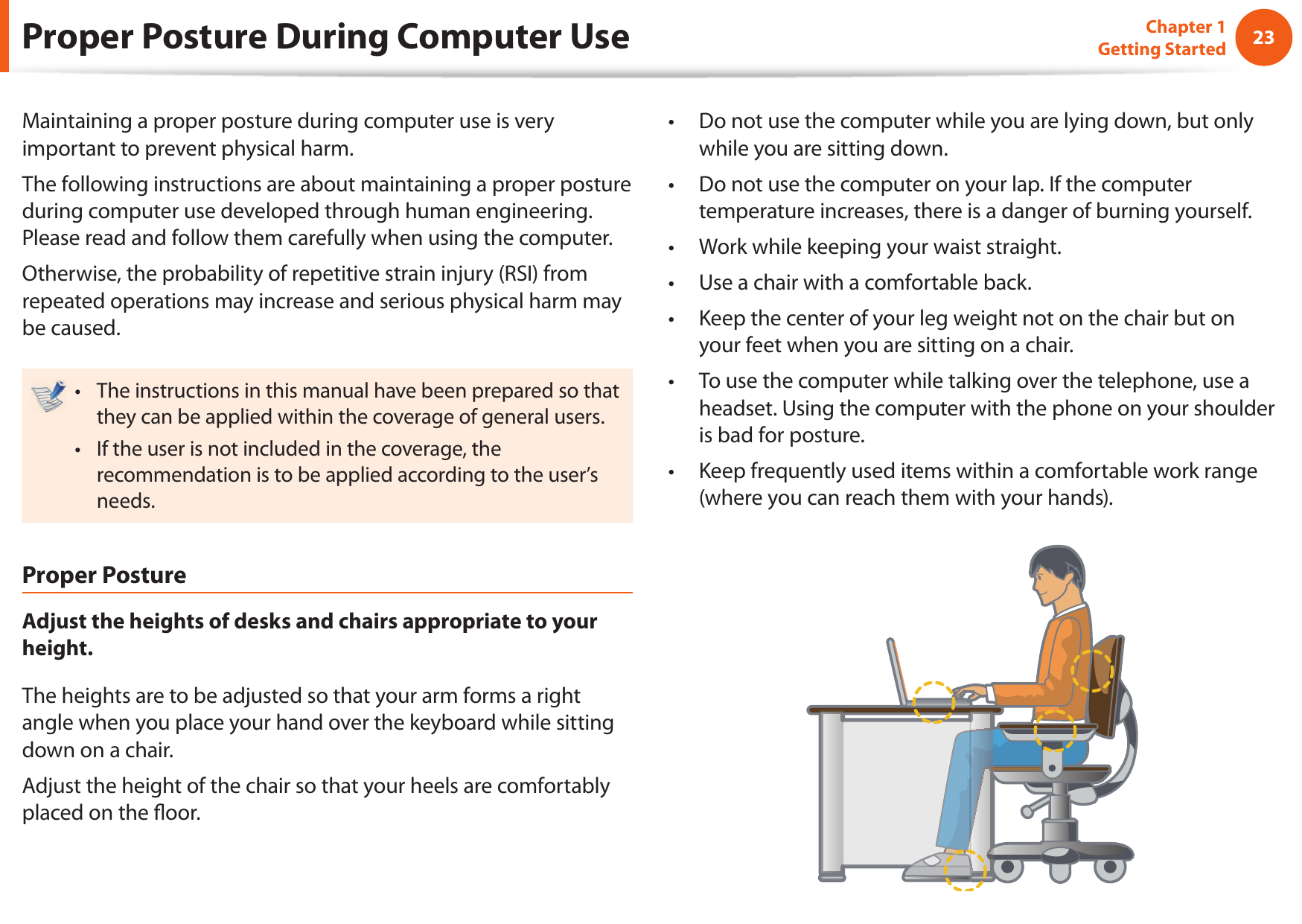 Proper Posture During Computer Use

Chapter 1
Getting Started

23

Maintaining a proper posture during computer use is very important to prevent physical harm.

The following instructions are about maintaining a proper posture during computer use developed through human engineering. Please read and follow them carefully when using the computer.

Otherwise, the probability of repetitive strain injury (RSI) from repeated operations may increase and serious physical harm may be caused.

• The instructions in this manual have been prepared so that they can be applied within the coverage of general users.
• If the user is not included in the coverage, the recommendation is to be applied according to the user's needs.

Proper Posture

Adjust the heights of desks and chairs appropriate to your height.

The heights are to be adjusted so that your arm forms a right angle when you place your hand over the keyboard while sitting down on a chair.

Adjust the height of the chair so that your heels are comfortably placed on the floor.

• Do not use the computer while you are lying down, but only while you are sitting down.
• Do not use the computer on your lap. If the computer temperature increases, there is a danger of burning yourself.
• Work while keeping your waist straight.
• Use a chair with a comfortable back.
• Keep the center of your leg weight not on the chair but on your feet when you are sitting on a chair.
• To use the computer while talking over the telephone, use a headset. Using the computer with the phone on your shoulder is bad for posture.
• Keep frequently used items within a comfortable work range (where you can reach them with your hands).