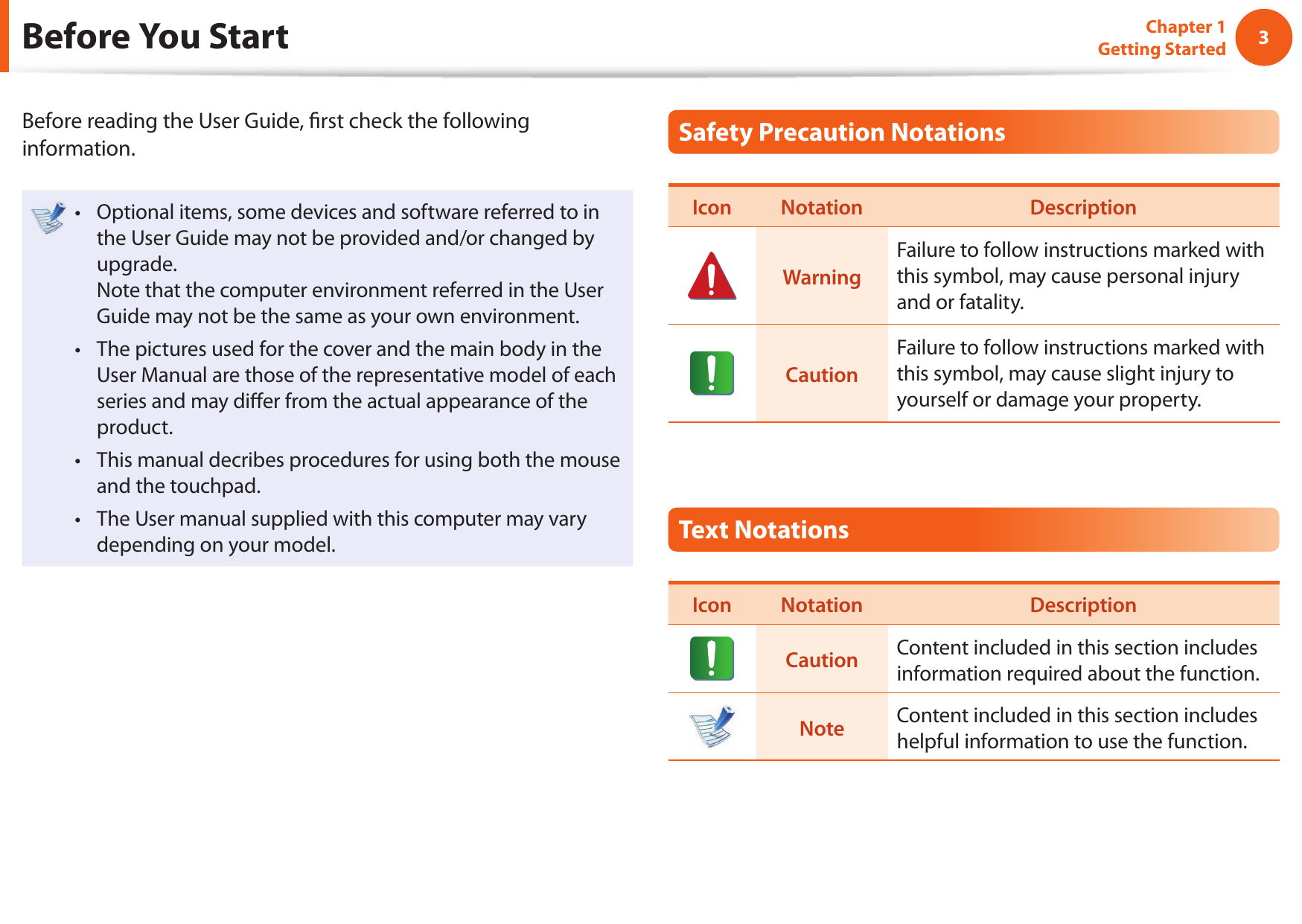 Before You Start

Chapter 1
Getting Started

3

Before reading the User Guide, first check the following information.

• Optional items, some devices and software referred to in the User Guide may not be provided and/or changed by upgrade.
Note that the computer environment referred in the User Guide may not be the same as your own environment.
• The pictures used for the cover and the main body in the User Manual are those of the representative model of each series and may differ from the actual appearance of the product.
• This manual decribes procedures for using both the mouse and the touchpad.
• The User manual supplied with this computer may vary depending on your model.

Safety Precaution Notations

| Icon | Notation | Description |
|---|---|---|
| | Warning | Failure to follow instructions marked with this symbol, may cause personal injury and or fatality. |
| | Caution | Failure to follow instructions marked with this symbol, may cause slight injury to yourself or damage your property. |

Text Notations

| Icon | Notation | Description |
|---|---|---|
| | Caution | Content included in this section includes information required about the function. |
| | Note | Content included in this section includes helpful information to use the function. |