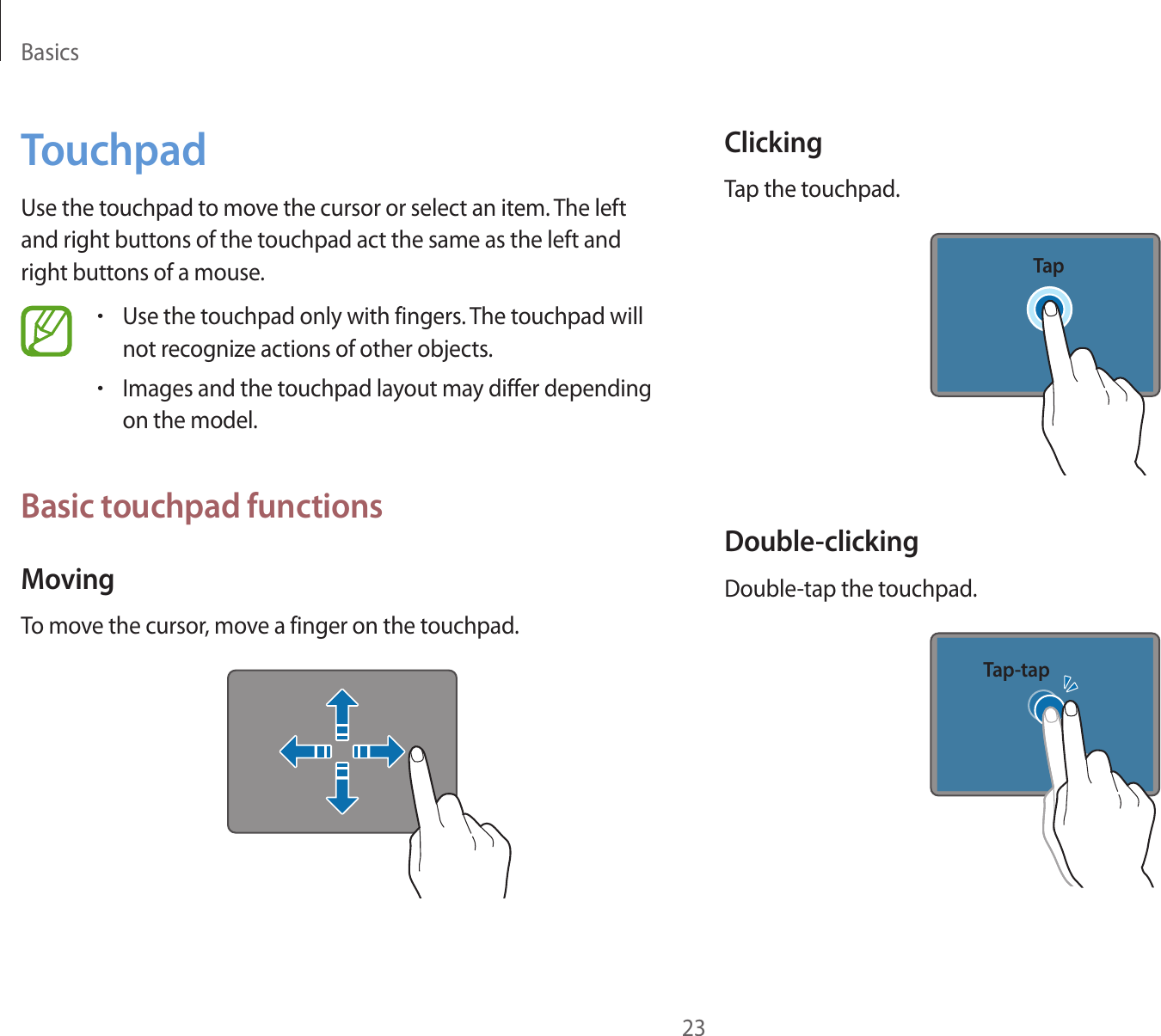 Basics

Touchpad

Use the touchpad to move the cursor or select an item. The left and right buttons of the touchpad act the same as the left and right buttons of a mouse.

• Use the touchpad only with fingers. The touchpad will not recognize actions of other objects.

• Images and the touchpad layout may differ depending on the model.

Basic touchpad functions

Moving

To move the cursor, move a finger on the touchpad.

Clicking

Tap the touchpad.

Tap

Double-clicking

Double-tap the touchpad.

Tap-tap

23