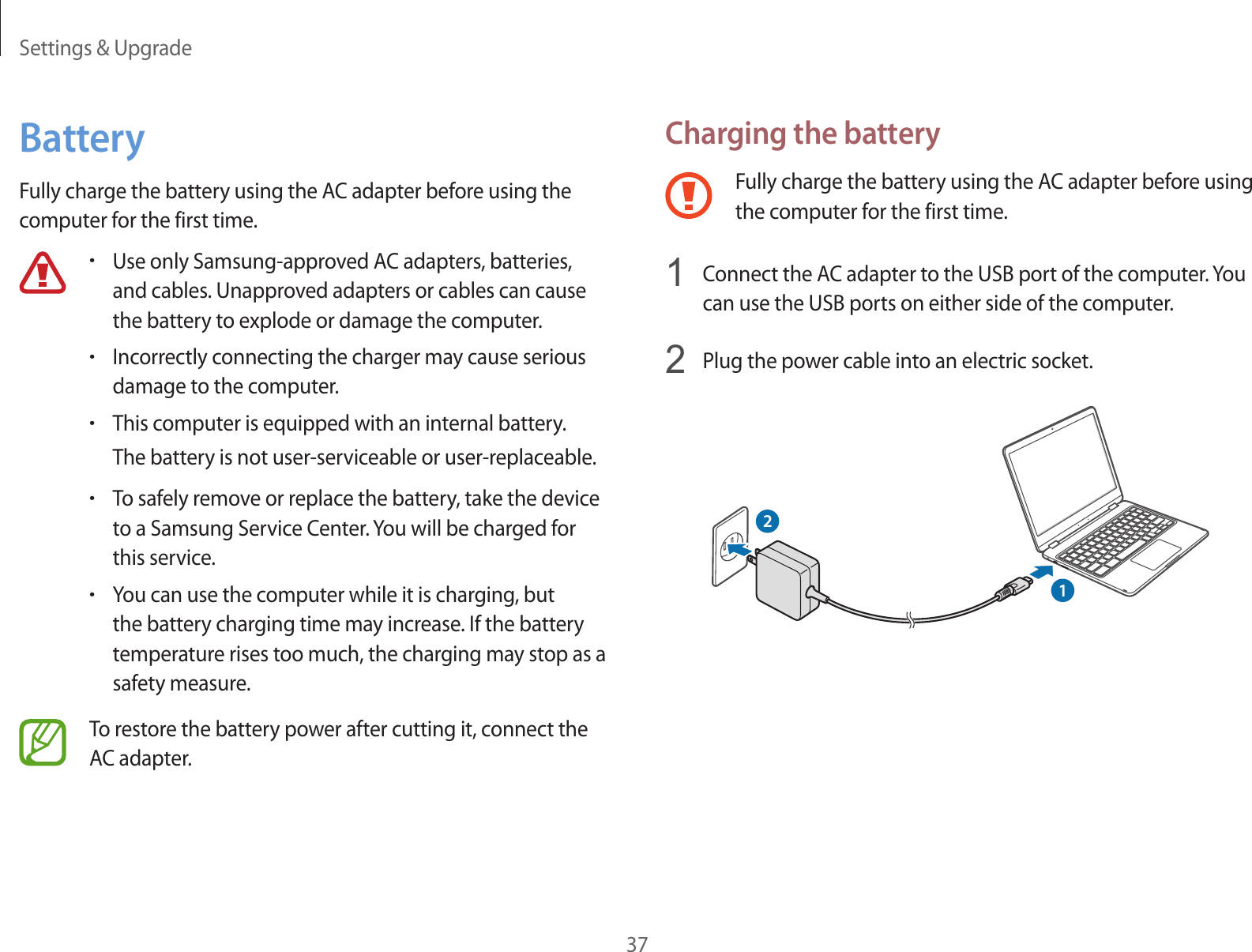 Settings & Upgrade

Battery

Fully charge the battery using the AC adapter before using the computer for the first time.

• Use only Samsung-approved AC adapters, batteries, and cables. Unapproved adapters or cables can cause the battery to explode or damage the computer.
• Incorrectly connecting the charger may cause serious damage to the computer.
• This computer is equipped with an internal battery. The battery is not user-serviceable or user-replaceable.
• To safely remove or replace the battery, take the device to a Samsung Service Center. You will be charged for this service.
• You can use the computer while it is charging, but the battery charging time may increase. If the battery temperature rises too much, the charging may stop as a safety measure.

To restore the battery power after cutting it, connect the AC adapter.

Charging the battery

Fully charge the battery using the AC adapter before using the computer for the first time.

1 Connect the AC adapter to the USB port of the computer. You can use the USB ports on either side of the computer.

2 Plug the power cable into an electric socket.

2

1

37