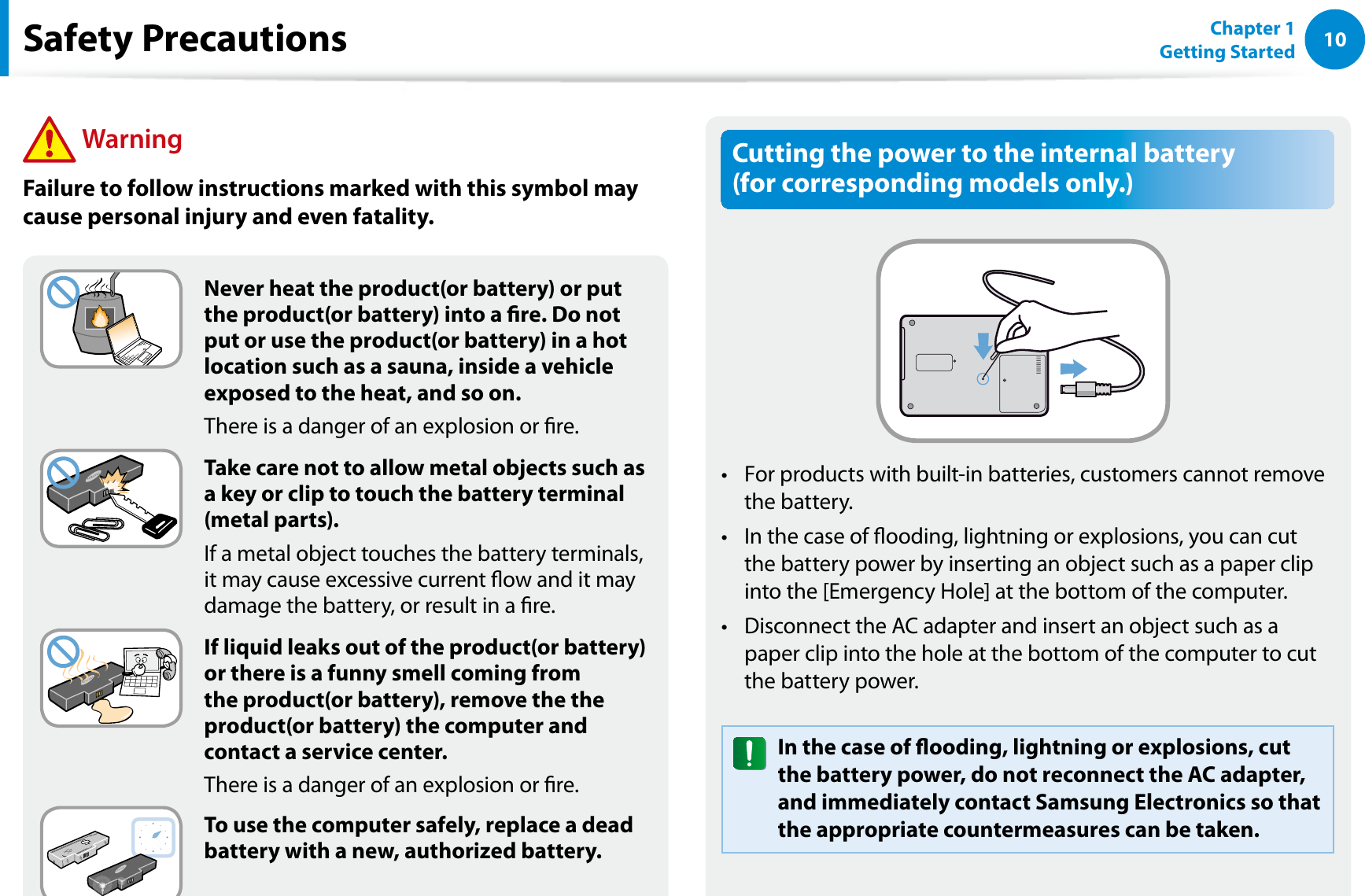 Safety Precautions

Chapter 1
Getting Started

10

Warning

Failure to follow instructions marked with this symbol may cause personal injury and even fatality.

Never heat the product(or battery) or put the product(or battery) into a fire. Do not put or use the product(or battery) in a hot location such as a sauna, inside a vehicle exposed to the heat, and so on.

There is a danger of an explosion or fire.

Take care not to allow metal objects such as a key or clip to touch the battery terminal (metal parts).

If a metal object touches the battery terminals, it may cause excessive current flow and it may damage the battery, or result in a fire.

If liquid leaks out of the product(or battery) or there is a funny smell coming from the product(or battery), remove the the product(or battery) the computer and contact a service center.

There is a danger of an explosion or fire.

To use the computer safely, replace a dead battery with a new, authorized battery.

Cutting the power to the internal battery (for corresponding models only.)

• For products with built-in batteries, customers cannot remove the battery.

• In the case of flooding, lightning or explosions, you can cut the battery power by inserting an object such as a paper clip into the [Emergency Hole] at the bottom of the computer.

• Disconnect the AC adapter and insert an object such as a paper clip into the hole at the bottom of the computer to cut the battery power.

In the case of flooding, lightning or explosions, cut the battery power, do not reconnect the AC adapter, and immediately contact Samsung Electronics so that the appropriate countermeasures can be taken.