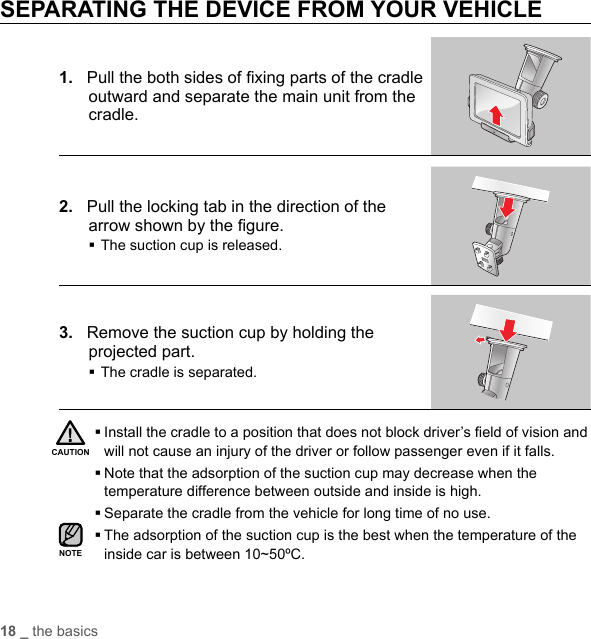 SEPARATING THE DEVICE FROM YOUR VEHICLE

1. Pull the both sides of fixing parts of the cradle outward and separate the main unit from the cradle.

2. Pull the locking tab in the direction of the arrow shown by the figure.
▪ The suction cup is released.

3. Remove the suction cup by holding the projected part.
▪ The cradle is separated.

CAUTION
▪ Install the cradle to a position that does not block driver’s field of vision and will not cause an injury of the driver or follow passenger even if it falls.
▪ Note that the adsorption of the suction cup may decrease when the temperature difference between outside and inside is high.
▪ Separate the cradle from the vehicle for long time of no use.

NOTE
▪ The adsorption of the suction cup is the best when the temperature of the inside car is between 10~50ºC.

18 _ the basics