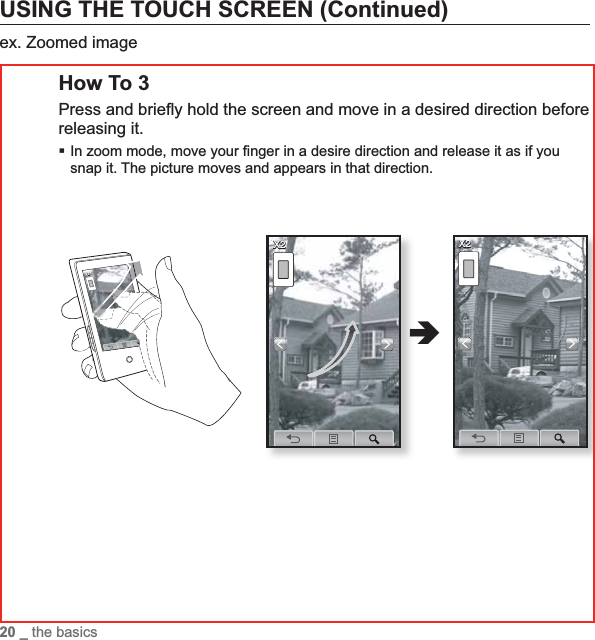 USING THE TOUCH SCREEN (Continued)

ex. Zoomed image

How To 3

Press and briefly hold the screen and move in a desired direction before releasing it.

▪ In zoom mode, move your finger in a desire direction and release it as if you snap it. The picture moves and appears in that direction.

X2

X2

20 _ the basics