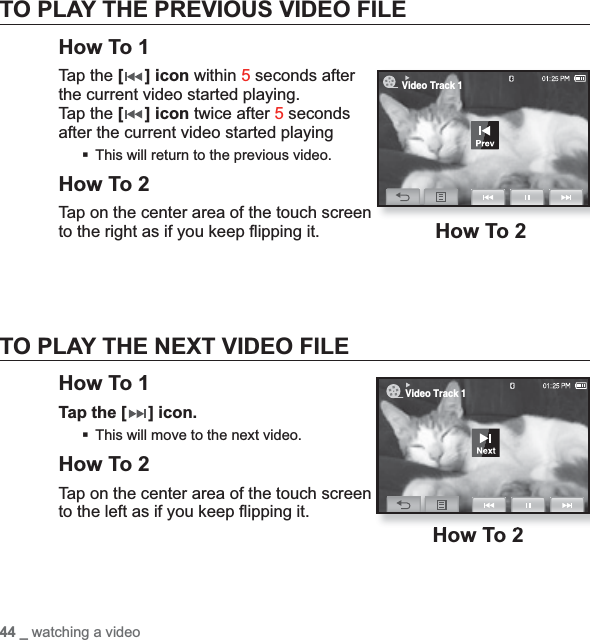 TO PLAY THE PREVIOUS VIDEO FILE

How To 1

Tap the [⏮] icon within 5 seconds after the current video started playing.
Tap the [⏮] icon twice after 5 seconds after the current video started playing

▪ This will return to the previous video.

How To 2

Tap on the center area of the touch screen to the right as if you keep flipping it.

Video Track 1
01:25 PM
Prev

How To 2

TO PLAY THE NEXT VIDEO FILE

How To 1

Tap the [⏭] icon.

▪ This will move to the next video.

How To 2

Tap on the center area of the touch screen to the left as if you keep flipping it.

Video Track 1
01:25 PM
Next

How To 2

44 _ watching a video