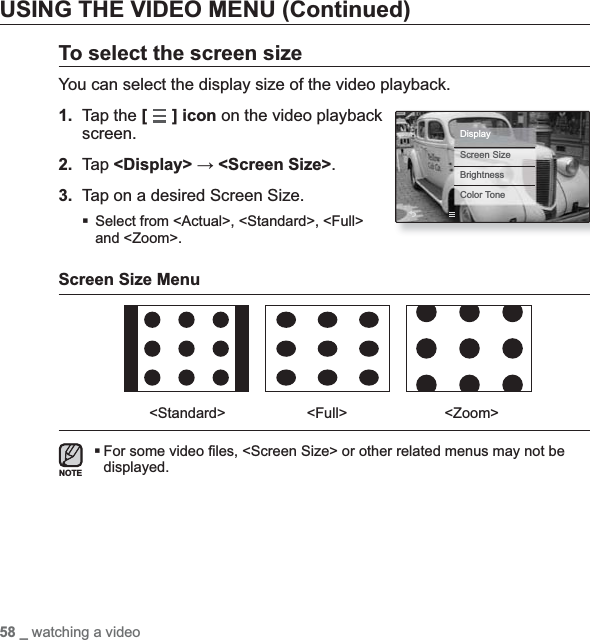 USING THE VIDEO MENU (Continued)

To select the screen size

You can select the display size of the video playback.

1. Tap the [ ☰ ] icon on the video playback screen.

2. Tap <Display> → <Screen Size>.

3. Tap on a desired Screen Size.

▪ Select from <Actual>, <Standard>, <Full> and <Zoom>.

Display
Screen Size
Brightness
Color Tone

Screen Size Menu

<Standard> <Full> <Zoom>

NOTE

▪ For some video files, <Screen Size> or other related menus may not be displayed.

58 _ watching a video