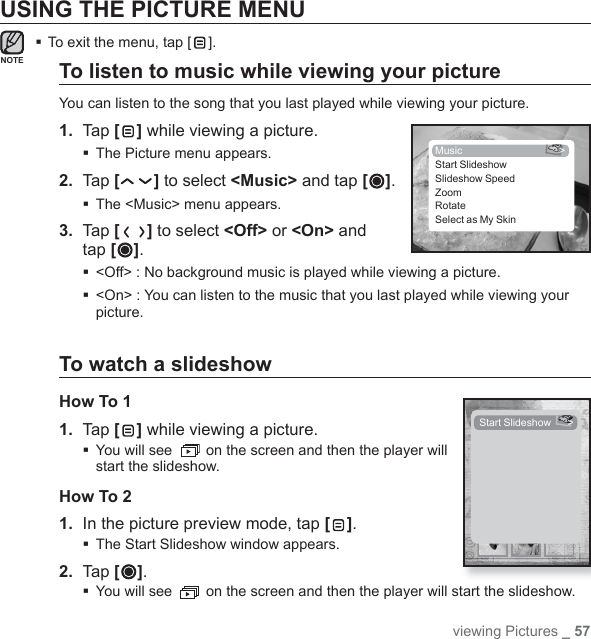 USING THE PICTURE MENU

NOTE

▪ To exit the menu, tap [ ].

To listen to music while viewing your picture

You can listen to the song that you last played while viewing your picture.

1. Tap [ ] while viewing a picture.
▪ The Picture menu appears.

2. Tap [ ] to select <Music> and tap [ ].
▪ The <Music> menu appears.

3. Tap [ ] to select <Off> or <On> and tap [ ].
▪ <Off> : No background music is played while viewing a picture.
▪ <On> : You can listen to the music that you last played while viewing your picture.

Music
Start Slideshow
Slideshow Speed
Zoom
Rotate
Select as My Skin

To watch a slideshow

How To 1

1. Tap [ ] while viewing a picture.
▪ You will see on the screen and then the player will start the slideshow.

How To 2

1. In the picture preview mode, tap [ ].
▪ The Start Slideshow window appears.

2. Tap [ ].
▪ You will see on the screen and then the player will start the slideshow.

Start Slideshow

viewing Pictures _ 57