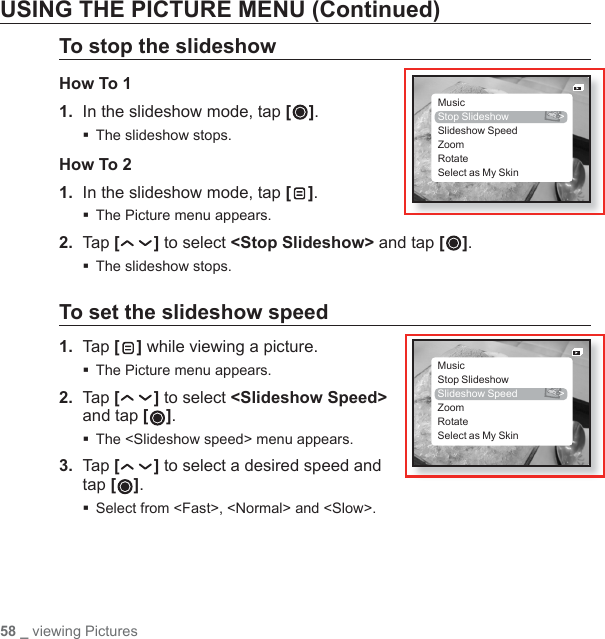 USING THE PICTURE MENU (Continued)

To stop the slideshow

How To 1

1. In the slideshow mode, tap [ ].
▪ The slideshow stops.

How To 2

1. In the slideshow mode, tap [ ].
▪ The Picture menu appears.

2. Tap [ ] to select <Stop Slideshow> and tap [ ].
▪ The slideshow stops.

Music
Stop Slideshow
Slideshow Speed
Zoom
Rotate
Select as My Skin

To set the slideshow speed

1. Tap [ ] while viewing a picture.
▪ The Picture menu appears.

2. Tap [ ] to select <Slideshow Speed> and tap [ ].
▪ The <Slideshow speed> menu appears.

3. Tap [ ] to select a desired speed and tap [ ].
▪ Select from <Fast>, <Normal> and <Slow>.

Music
Stop Slideshow
Slideshow Speed
Zoom
Rotate
Select as My Skin

58 _ viewing Pictures