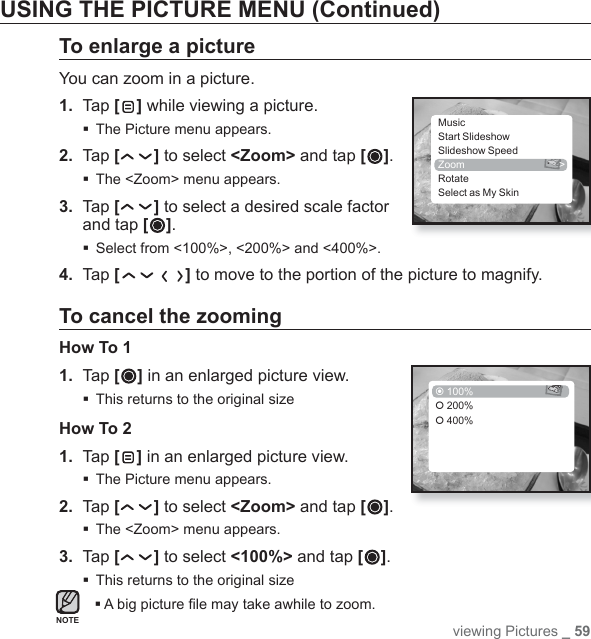 USING THE PICTURE MENU (Continued)

To enlarge a picture

You can zoom in a picture.

1. Tap [ ] while viewing a picture.
▪ The Picture menu appears.

2. Tap [ ] to select <Zoom> and tap [ ].
▪ The <Zoom> menu appears.

3. Tap [ ] to select a desired scale factor and tap [ ].
▪ Select from <100%>, <200%> and <400%>.

4. Tap [ ] to move to the portion of the picture to magnify.

Music
Start Slideshow
Slideshow Speed
Zoom
Rotate
Select as My Skin

To cancel the zooming

How To 1

1. Tap [ ] in an enlarged picture view.
▪ This returns to the original size

How To 2

1. Tap [ ] in an enlarged picture view.
▪ The Picture menu appears.

2. Tap [ ] to select <Zoom> and tap [ ].
▪ The <Zoom> menu appears.

3. Tap [ ] to select <100%> and tap [ ].
▪ This returns to the original size

100%
200%
400%

NOTE
▪ A big picture file may take awhile to zoom.

viewing Pictures _ 59