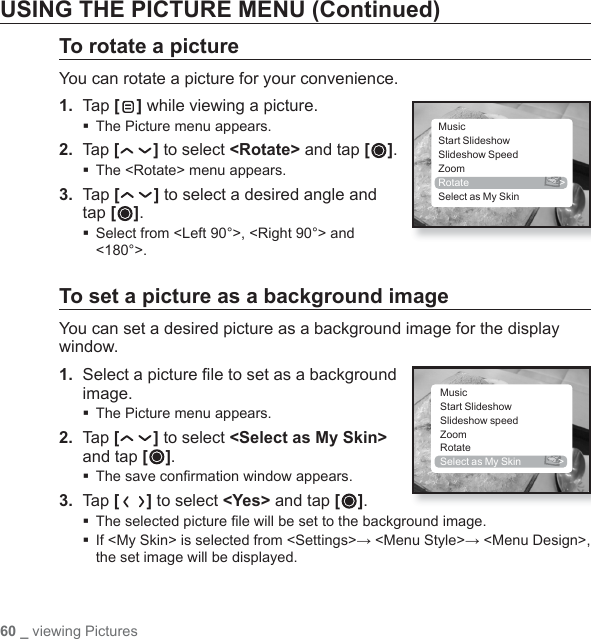 USING THE PICTURE MENU (Continued)

To rotate a picture

You can rotate a picture for your convenience.

1. Tap [ ] while viewing a picture.
▪ The Picture menu appears.

2. Tap [ ] to select <Rotate> and tap [ ].
▪ The <Rotate> menu appears.

3. Tap [ ] to select a desired angle and tap [ ].
▪ Select from <Left 90°>, <Right 90°> and <180°>.

Music
Start Slideshow
Slideshow Speed
Zoom
Rotate
Select as My Skin

To set a picture as a background image

You can set a desired picture as a background image for the display window.

1. Select a picture file to set as a background image.
▪ The Picture menu appears.

2. Tap [ ] to select <Select as My Skin> and tap [ ].
▪ The save confirmation window appears.

3. Tap [ ] to select <Yes> and tap [ ].
▪ The selected picture file will be set to the background image.
▪ If <My Skin> is selected from <Settings>→ <Menu Style>→ <Menu Design>, the set image will be displayed.

Music
Start Slideshow
Slideshow speed
Zoom
Rotate
Select as My Skin

60 _ viewing Pictures