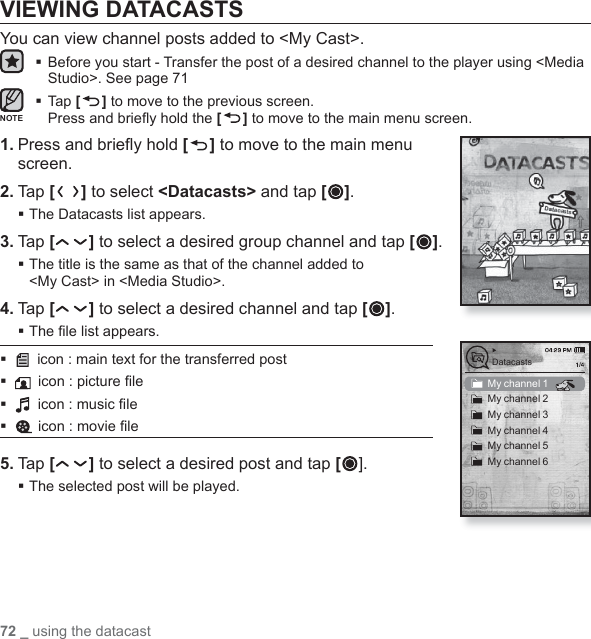 VIEWING DATACASTS

You can view channel posts added to <My Cast>.

▪ Before you start - Transfer the post of a desired channel to the player using <Media Studio>. See page 71

NOTE

▪ Tap [ ] to move to the previous screen. Press and briefly hold the [ ] to move to the main menu screen.

1. Press and briefly hold [ ] to move to the main menu screen.

2. Tap [ ] to select <Datacasts> and tap [ ].

▪ The Datacasts list appears.

3. Tap [ ] to select a desired group channel and tap [ ].

▪ The title is the same as that of the channel added to <My Cast> in <Media Studio>.

4. Tap [ ] to select a desired channel and tap [ ].

▪ The file list appears.

▪ icon : main text for the transferred post
▪ icon : picture file
▪ icon : music file
▪ icon : movie file

5. Tap [ ] to select a desired post and tap [ ].

▪ The selected post will be played.

DATACASTS

Datacasts

04:29 PM

Datacasts

1/4

My channel 1
My channel 2
My channel 3
My channel 4
My channel 5
My channel 6

72 _ using the datacast