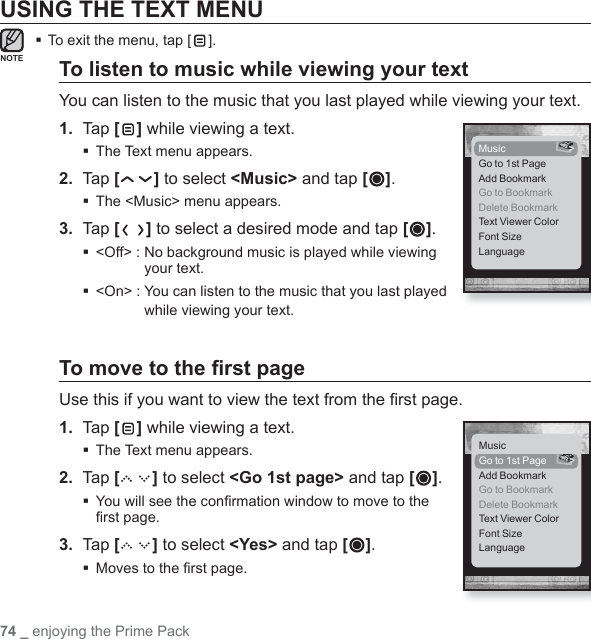 USING THE TEXT MENU

NOTE

▪ To exit the menu, tap [ ].

To listen to music while viewing your text

You can listen to the music that you last played while viewing your text.

1. Tap [ ] while viewing a text.
▪ The Text menu appears.

2. Tap [ ] to select <Music> and tap [ ].
▪ The <Music> menu appears.

3. Tap [ ] to select a desired mode and tap [ ].
▪ <Off> : No background music is played while viewing your text.
▪ <On> : You can listen to the music that you last played while viewing your text.

Music
Go to 1st Page
Add Bookmark
Go to Bookmark
Delete Bookmark
Text Viewer Color
Font Size
Language

To move to the first page

Use this if you want to view the text from the first page.

1. Tap [ ] while viewing a text.
▪ The Text menu appears.

2. Tap [ ] to select <Go 1st page> and tap [ ].
▪ You will see the confirmation window to move to the first page.

3. Tap [ ] to select <Yes> and tap [ ].
▪ Moves to the first page.

Music
Go to 1st Page
Add Bookmark
Go to Bookmark
Delete Bookmark
Text Viewer Color
Font Size
Language

74 _ enjoying the Prime Pack