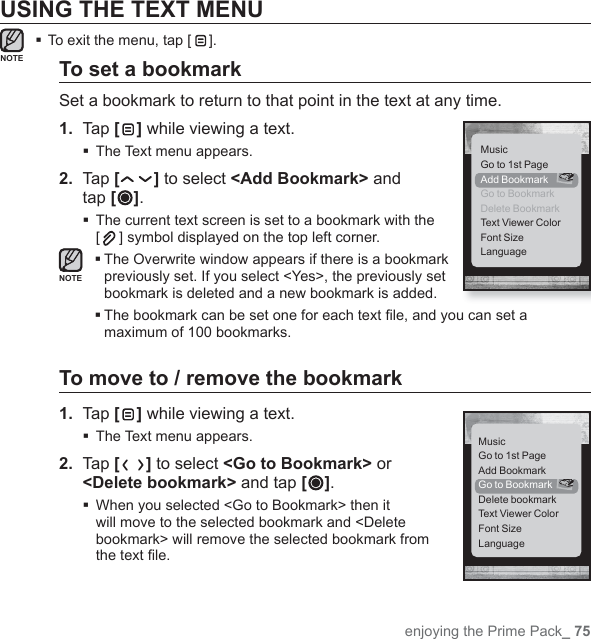 USING THE TEXT MENU

NOTE

▪ To exit the menu, tap [ ].

To set a bookmark

Set a bookmark to return to that point in the text at any time.

1. Tap [ ] while viewing a text.

▪ The Text menu appears.

2. Tap [ ] to select <Add Bookmark> and tap [ ].

▪ The current text screen is set to a bookmark with the [ ] symbol displayed on the top left corner.

NOTE

▪ The Overwrite window appears if there is a bookmark previously set. If you select <Yes>, the previously set bookmark is deleted and a new bookmark is added.

▪ The bookmark can be set one for each text file, and you can set a maximum of 100 bookmarks.

Music
Go to 1st Page
Add Bookmark
Go to Bookmark
Delete Bookmark
Text Viewer Color
Font Size
Language

To move to / remove the bookmark

1. Tap [ ] while viewing a text.

▪ The Text menu appears.

2. Tap [ ] to select <Go to Bookmark> or <Delete bookmark> and tap [ ].

▪ When you selected <Go to Bookmark> then it will move to the selected bookmark and <Delete bookmark> will remove the selected bookmark from the text file.

Music
Go to 1st Page
Add Bookmark
Go to Bookmark
Delete bookmark
Text Viewer Color
Font Size
Language

enjoying the Prime Pack_ 75