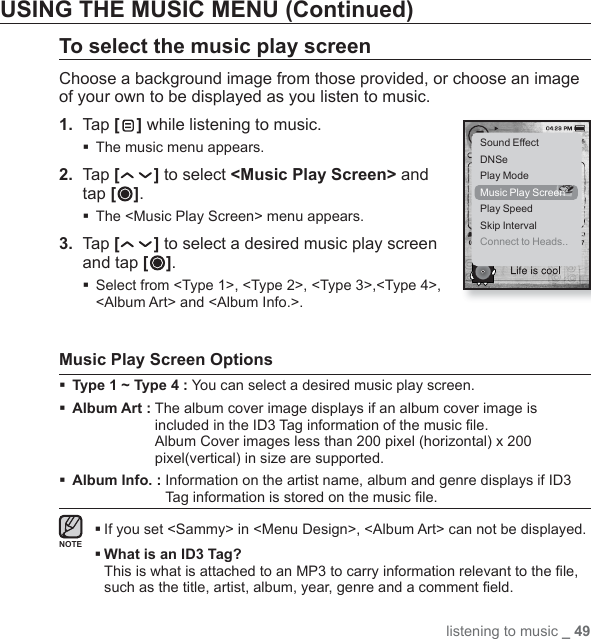 USING THE MUSIC MENU (Continued)

To select the music play screen

Choose a background image from those provided, or choose an image of your own to be displayed as you listen to music.

1. Tap [ ] while listening to music.

▪ The music menu appears.

2. Tap [ ] to select <Music Play Screen> and tap [ ].

▪ The <Music Play Screen> menu appears.

3. Tap [ ] to select a desired music play screen and tap [ ].

▪ Select from <Type 1>, <Type 2>, <Type 3>,<Type 4>, <Album Art> and <Album Info.>.

04:23 PM
Sound Effect
DNSe
Play Mode
Music Play Screen
Play Speed
Skip Interval
Connect to Heads..
Life is cool

Music Play Screen Options

▪ Type 1 ~ Type 4 : You can select a desired music play screen.

▪ Album Art : The album cover image displays if an album cover image is included in the ID3 Tag information of the music file. Album Cover images less than 200 pixel (horizontal) x 200 pixel(vertical) in size are supported.

▪ Album Info. : Information on the artist name, album and genre displays if ID3 Tag information is stored on the music file.

NOTE

▪ If you set <Sammy> in <Menu Design>, <Album Art> can not be displayed.

▪ What is an ID3 Tag?
This is what is attached to an MP3 to carry information relevant to the file, such as the title, artist, album, year, genre and a comment field.

listening to music _ 49