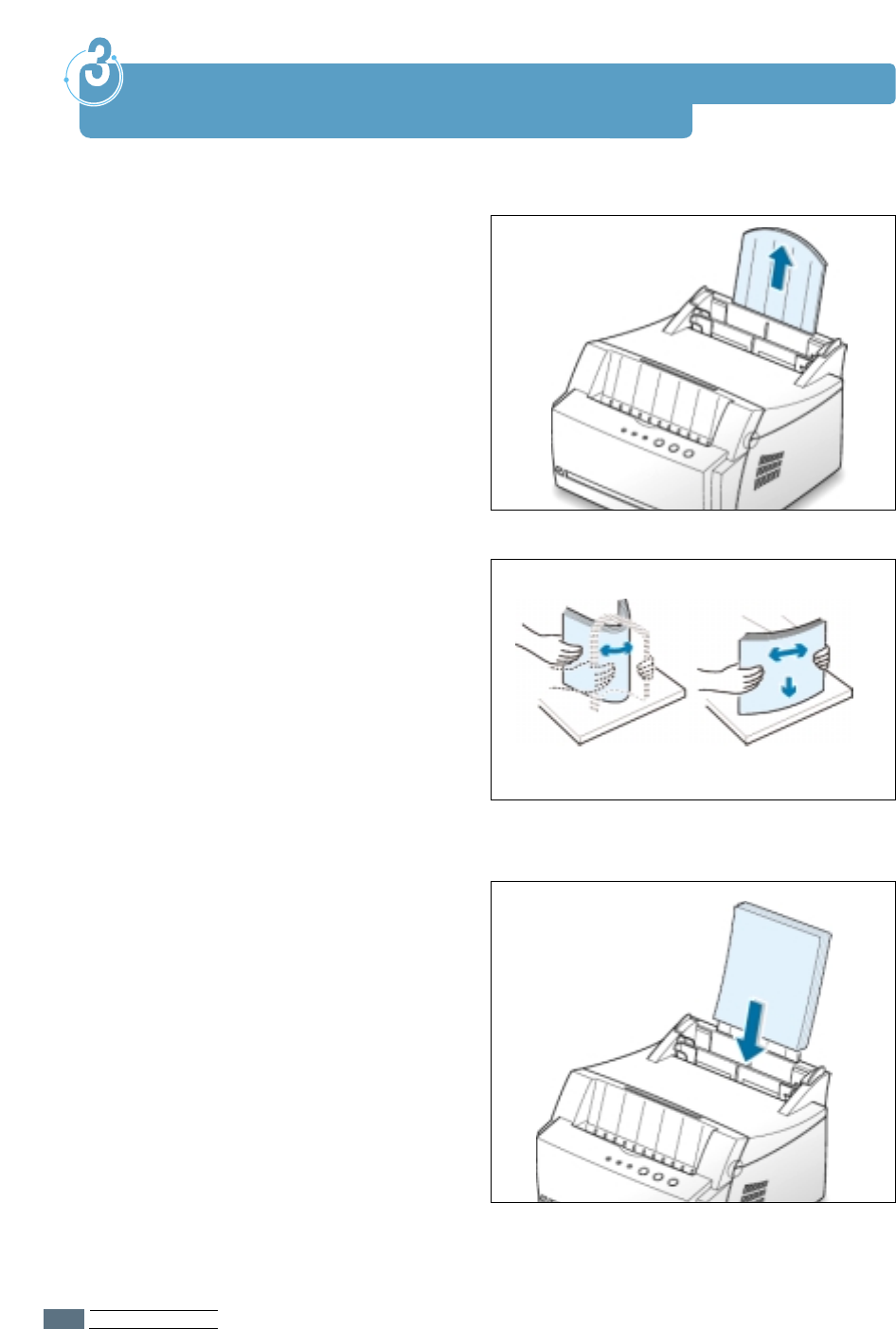 3