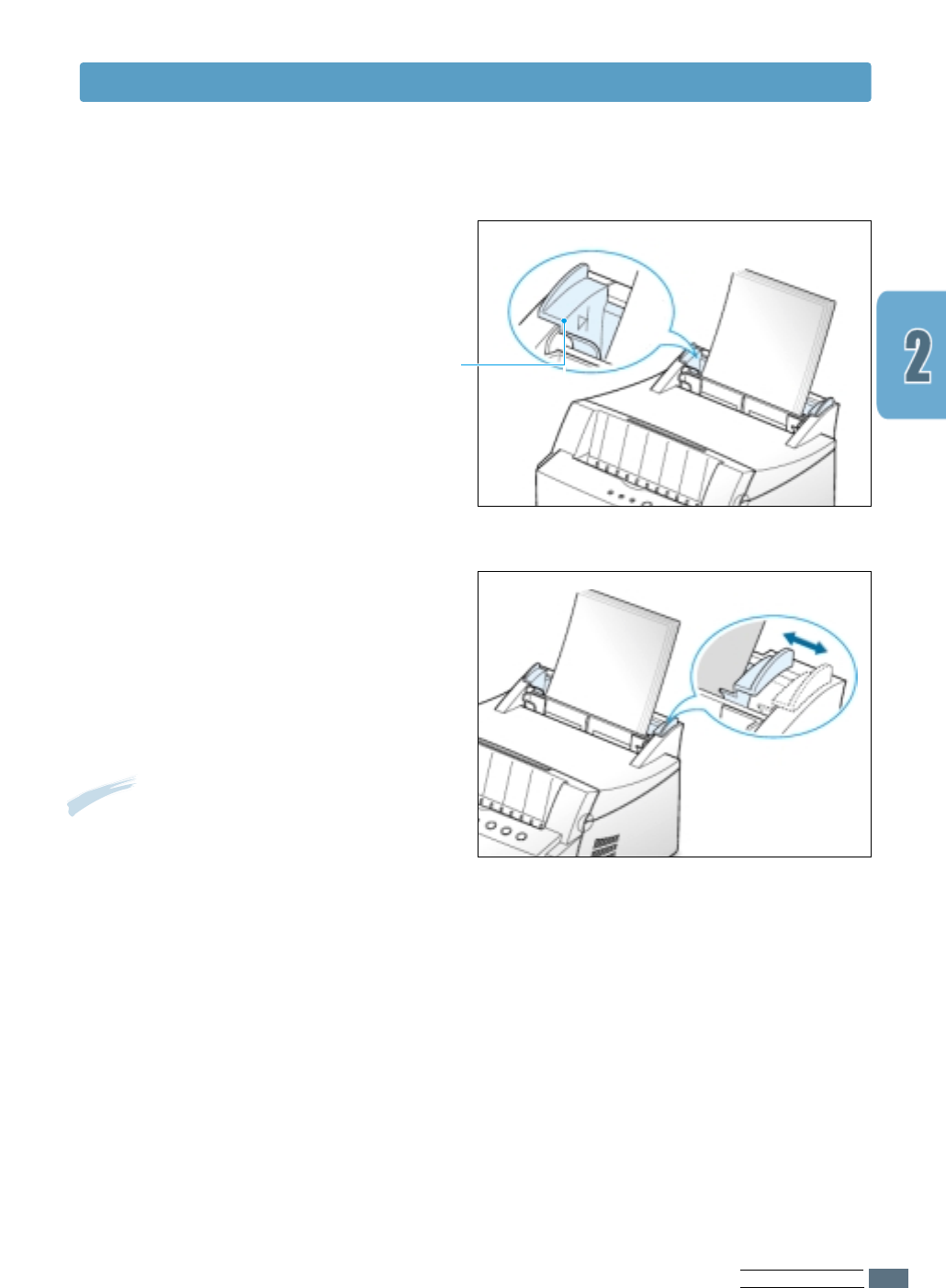 2