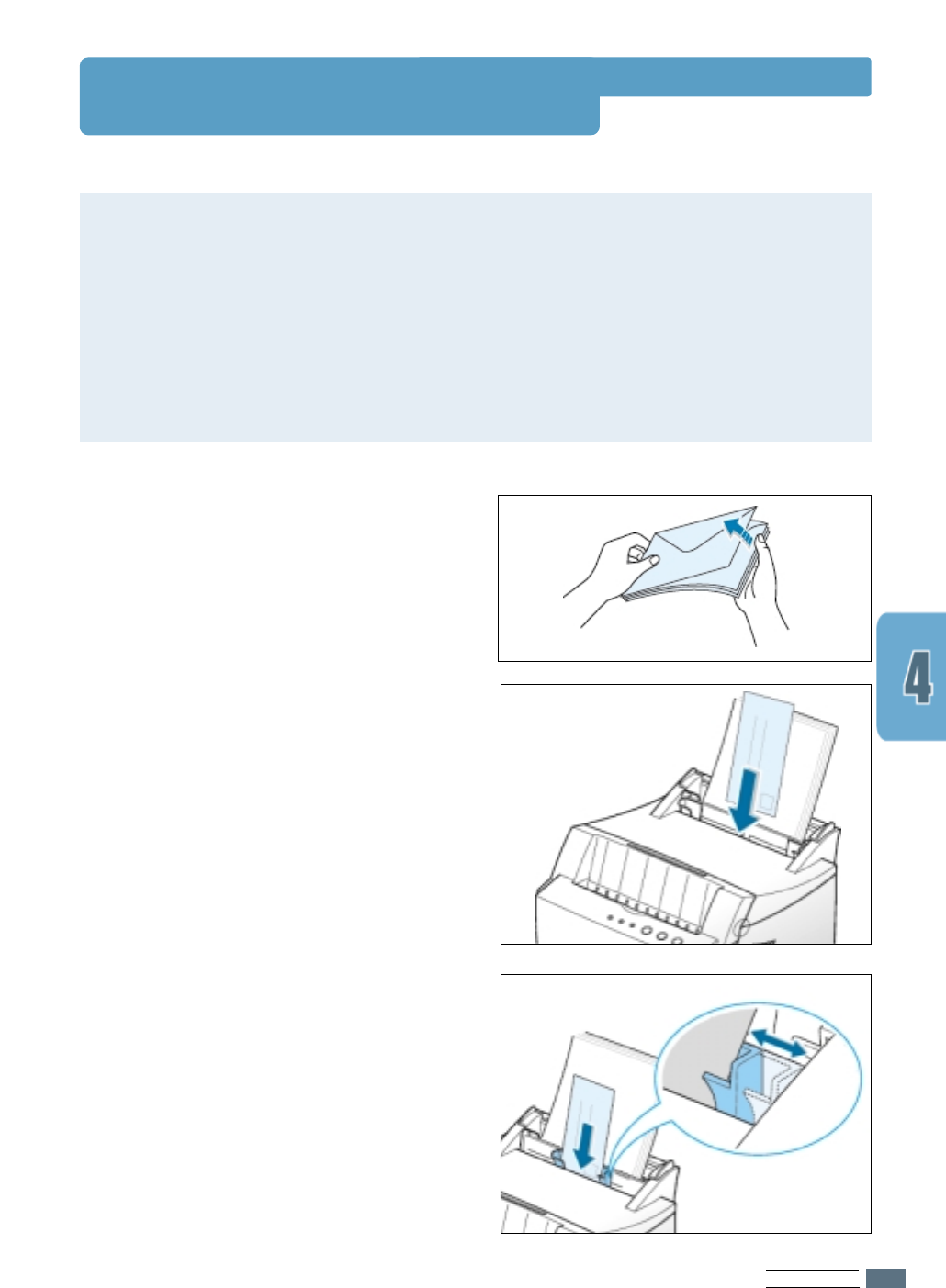 4