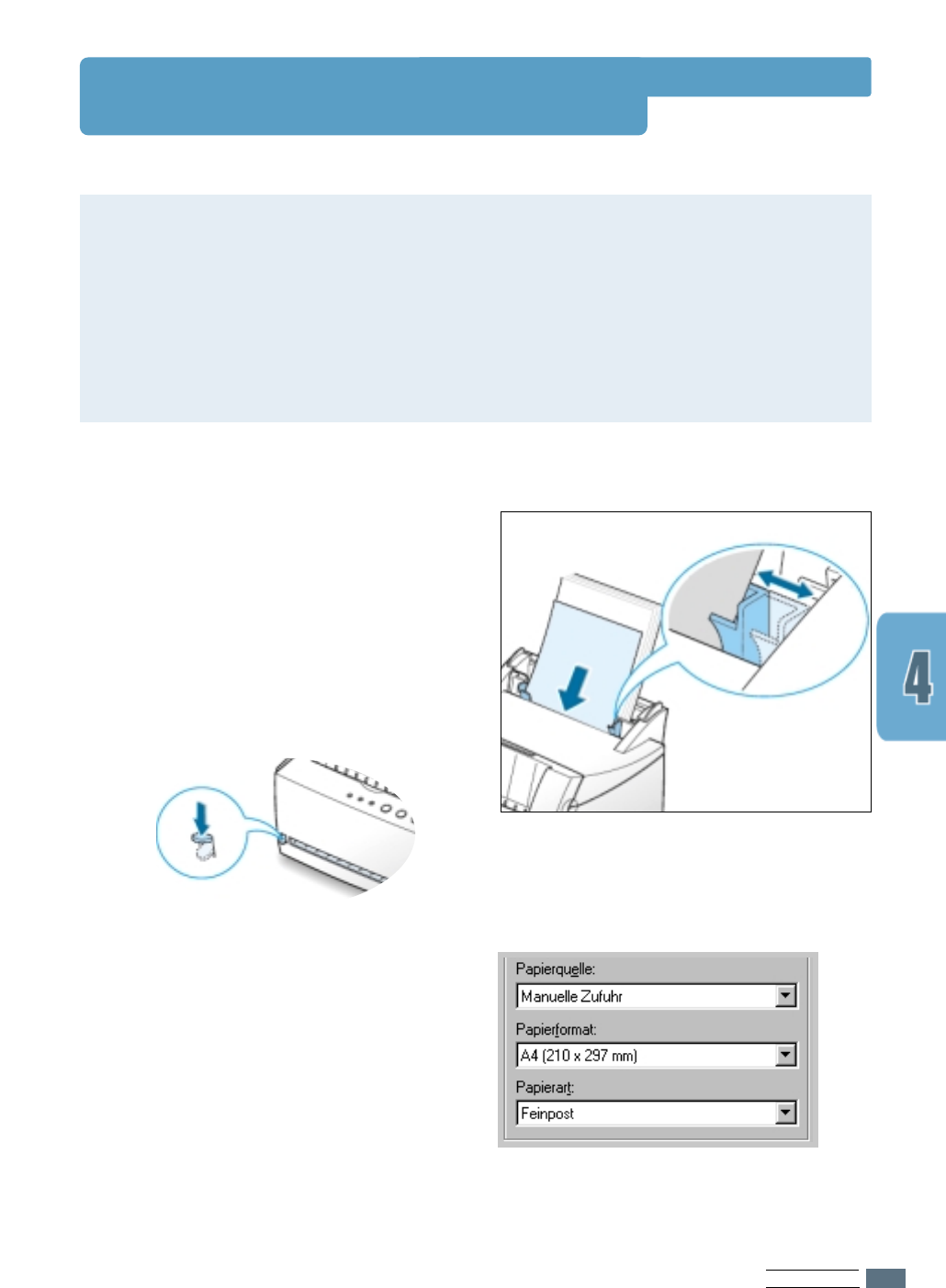 4

Papierquelle:
Manuelle Zufuhr
Papierformat:
A4 (210 x 297 mm)
Papierart:
Feinpost