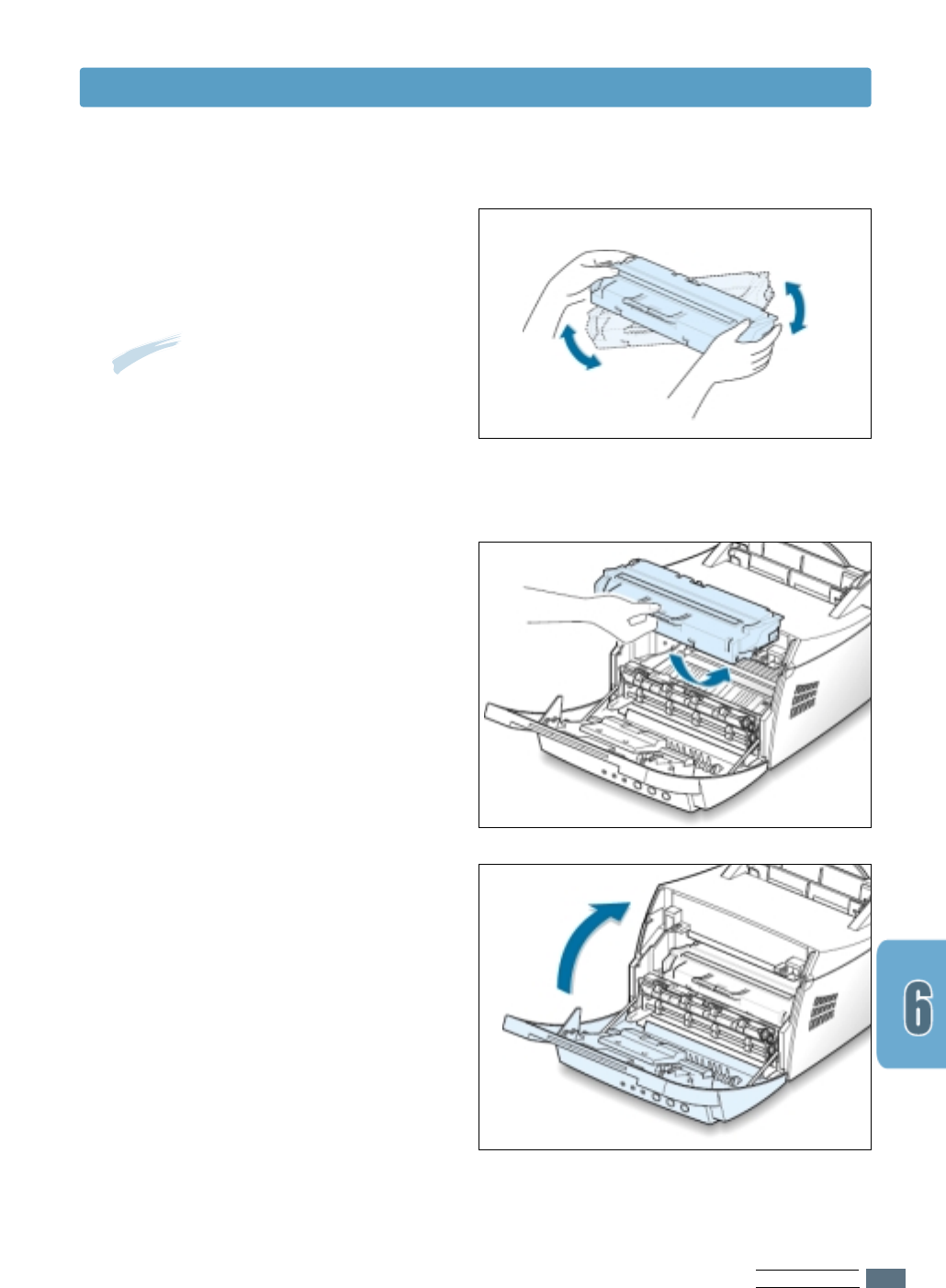 6