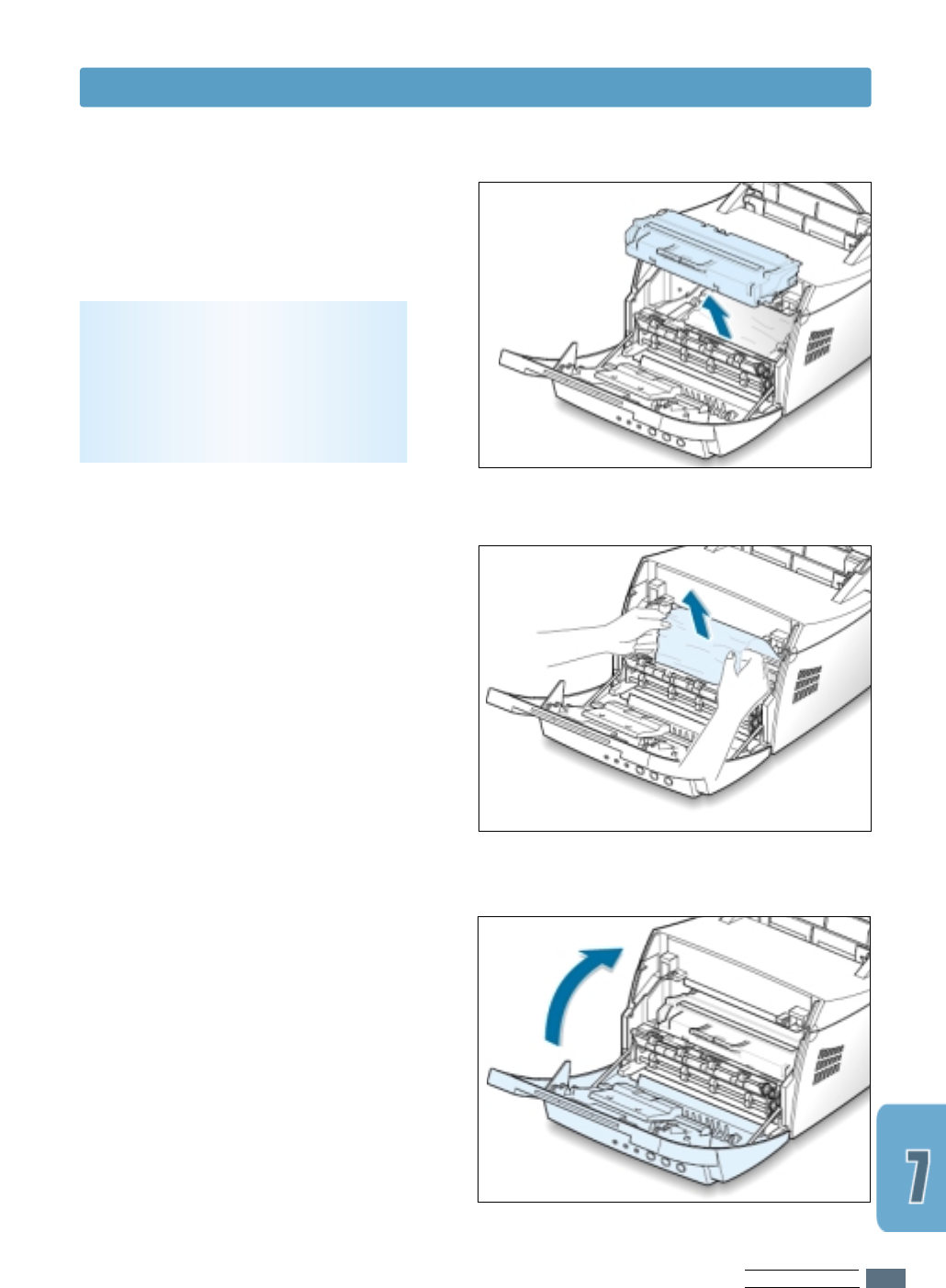 7