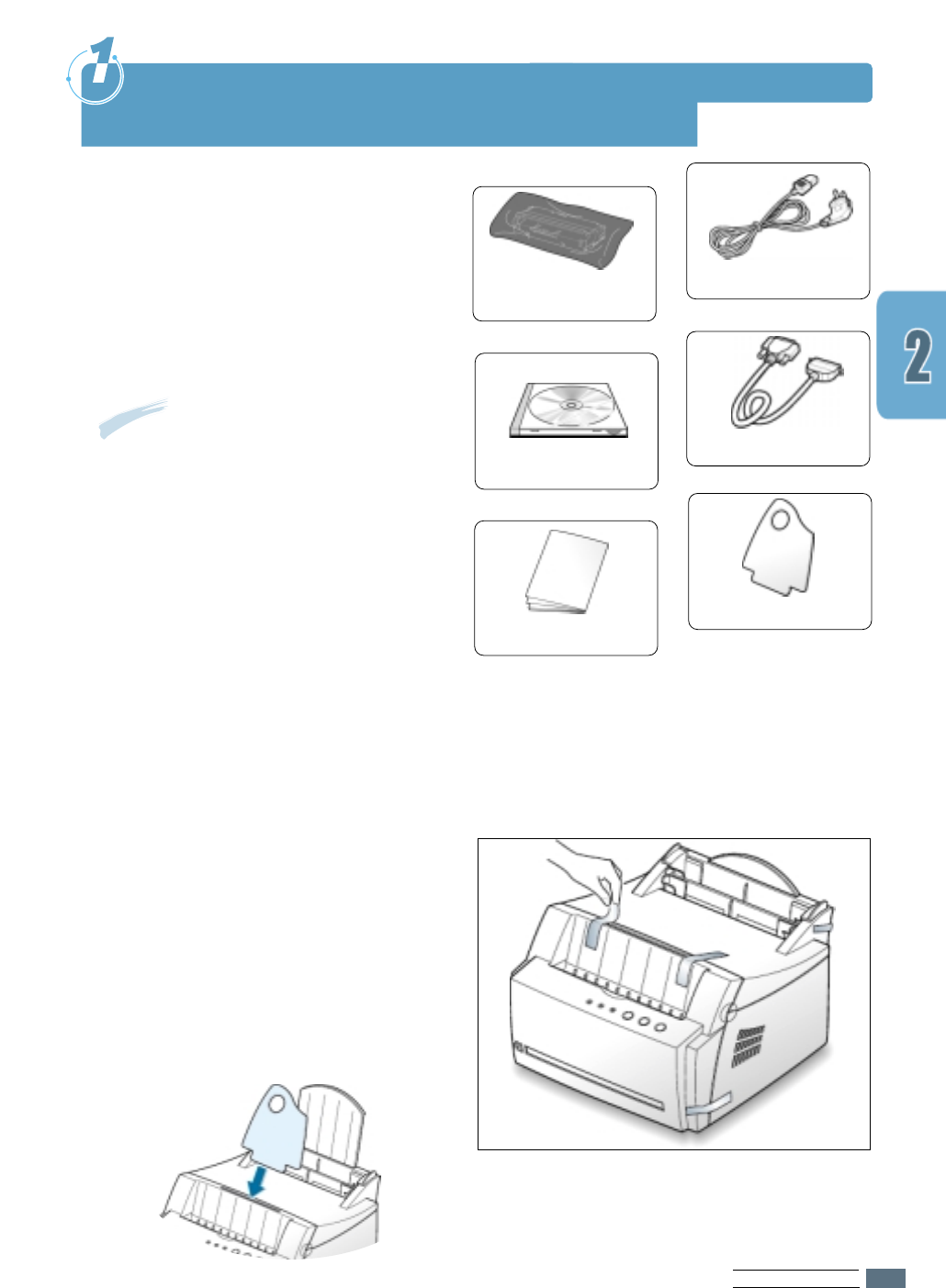 1

2