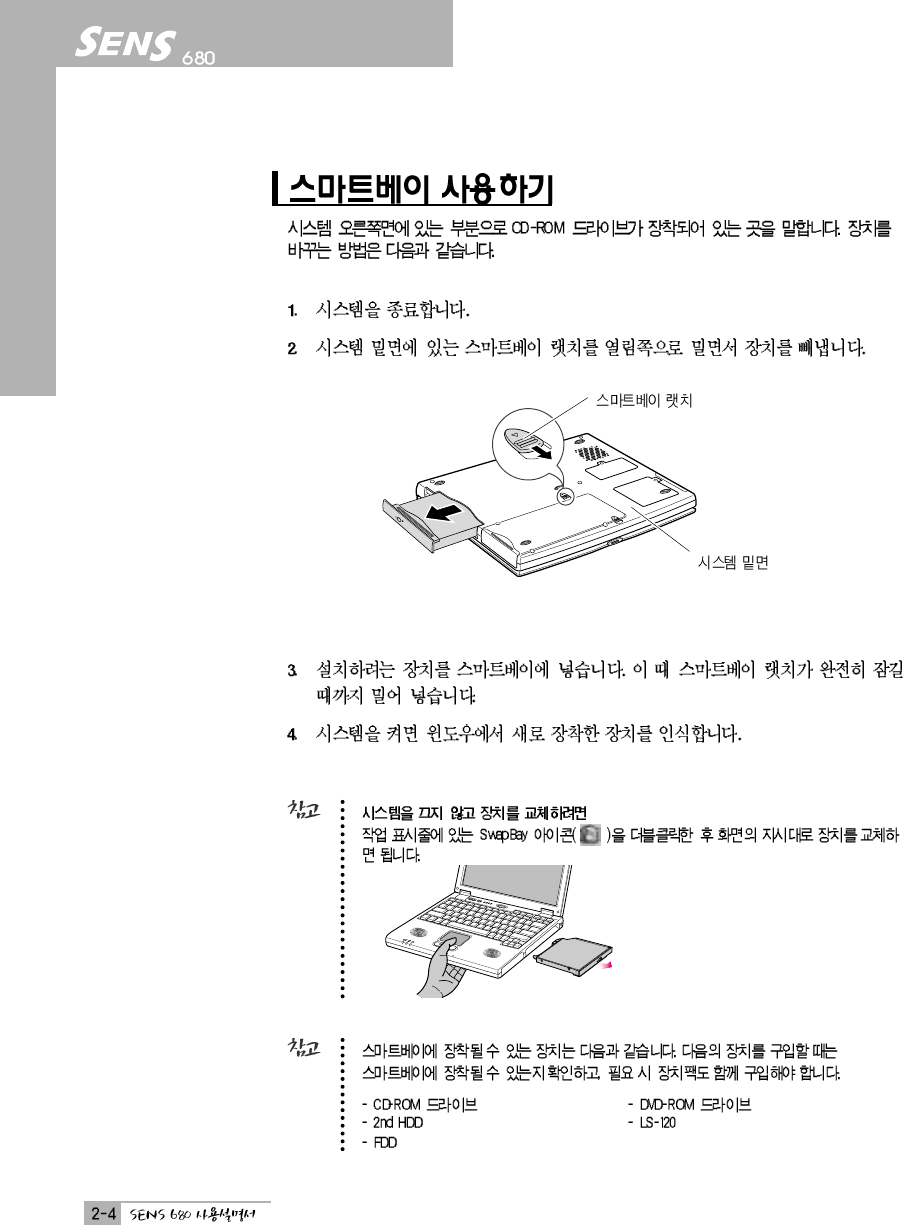 SENS 680

스마트베이 사용하기

시스템 오른쪽면에 있는 부분으로 CD-ROM 드라이브가 장착되어 있는 곳을 말합니다. 장치를 바꾸는 방법은 다음과 같습니다.

1. 시스템을 종료합니다.

2. 시스템 밑면에 있는 스마트베이 랫치를 열림쪽으로 밀면서 장치를 빼냅니다.

스마트베이 랫치

시스템 밑면

3. 설치하려는 장치를 스마트베이에 넣습니다. 이 때 스마트베이 랫치가 완전히 잠길 때까지 밀어 넣습니다.

4. 시스템을 켜면 윈도우에서 새로 장착한 장치를 인식합니다.

참고 시스템을 끄지 않고 장치를 교체하려면
작업 표시줄에 있는 SwapBay 아이콘( )을 더블클릭한 후 화면의 지시대로 장치를 교체하면 됩니다.

참고 스마트베이에 장착될 수 있는 장치는 다음과 같습니다. 다음의 장치를 구입할 때는 스마트베이에 장착될 수 있는지 확인하고, 필요 시 장치팩도 함께 구입해야 합니다.

- CD-ROM 드라이브
- 2nd HDD
- FDD

- DVD-ROM 드라이브
- LS-120

2-4 SENS 680 사용설명서