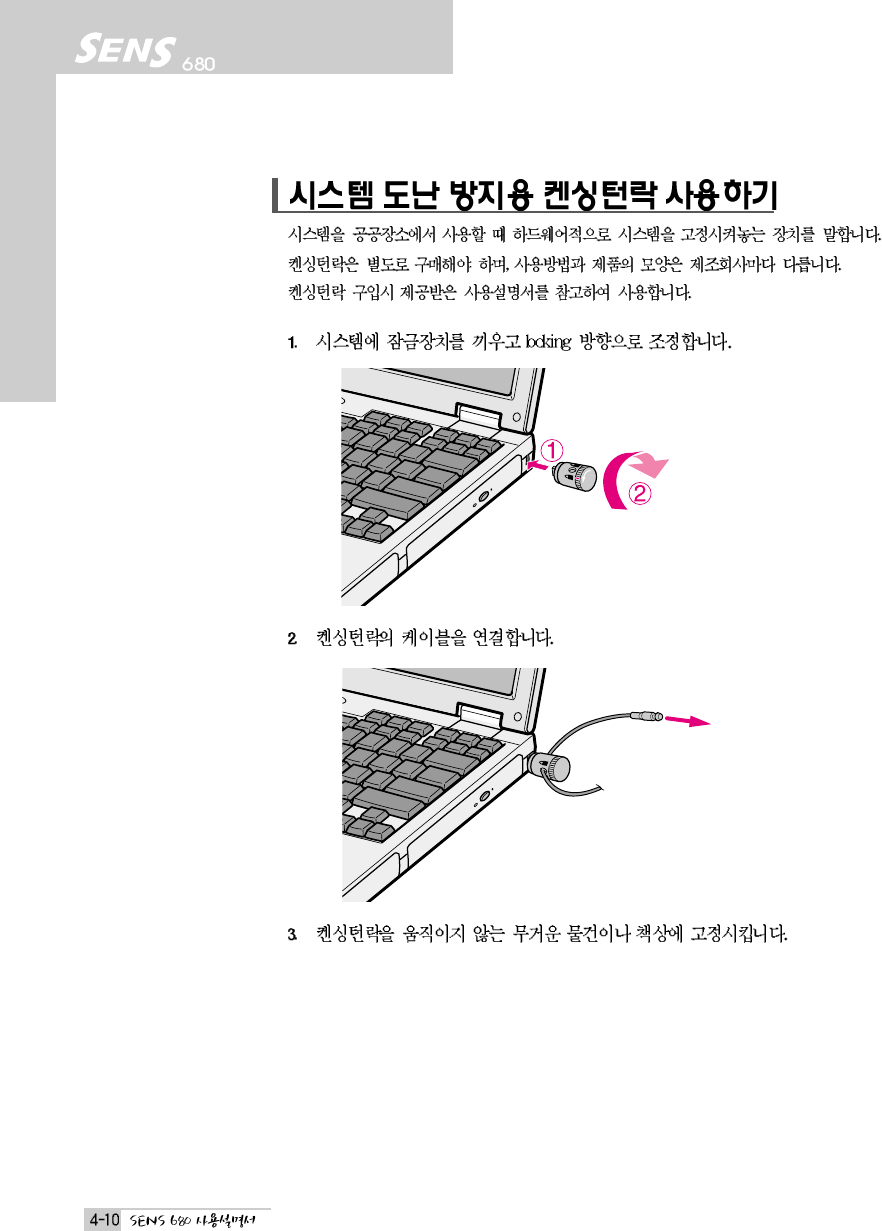 SENS 680

시스템 도난 방지용 켄싱턴락 사용하기

시스템을 공공장소에서 사용할 때 하드웨어적으로 시스템을 고정시켜놓는 장치를 말합니다. 켄싱턴락은 별도로 구매해야 하며, 사용방법과 제품의 모양은 제조회사마다 다릅니다. 켄싱턴락 구입시 제공받은 사용설명서를 참고하여 사용합니다.

1. 시스템에 잠금장치를 끼우고 locking 방향으로 조정합니다.

①

②

2. 켄싱턴락의 케이블을 연결합니다.

3. 켄싱턴락을 움직이지 않는 무거운 물건이나 책상에 고정시킵니다.

4-10 SENS 680 사용설명서