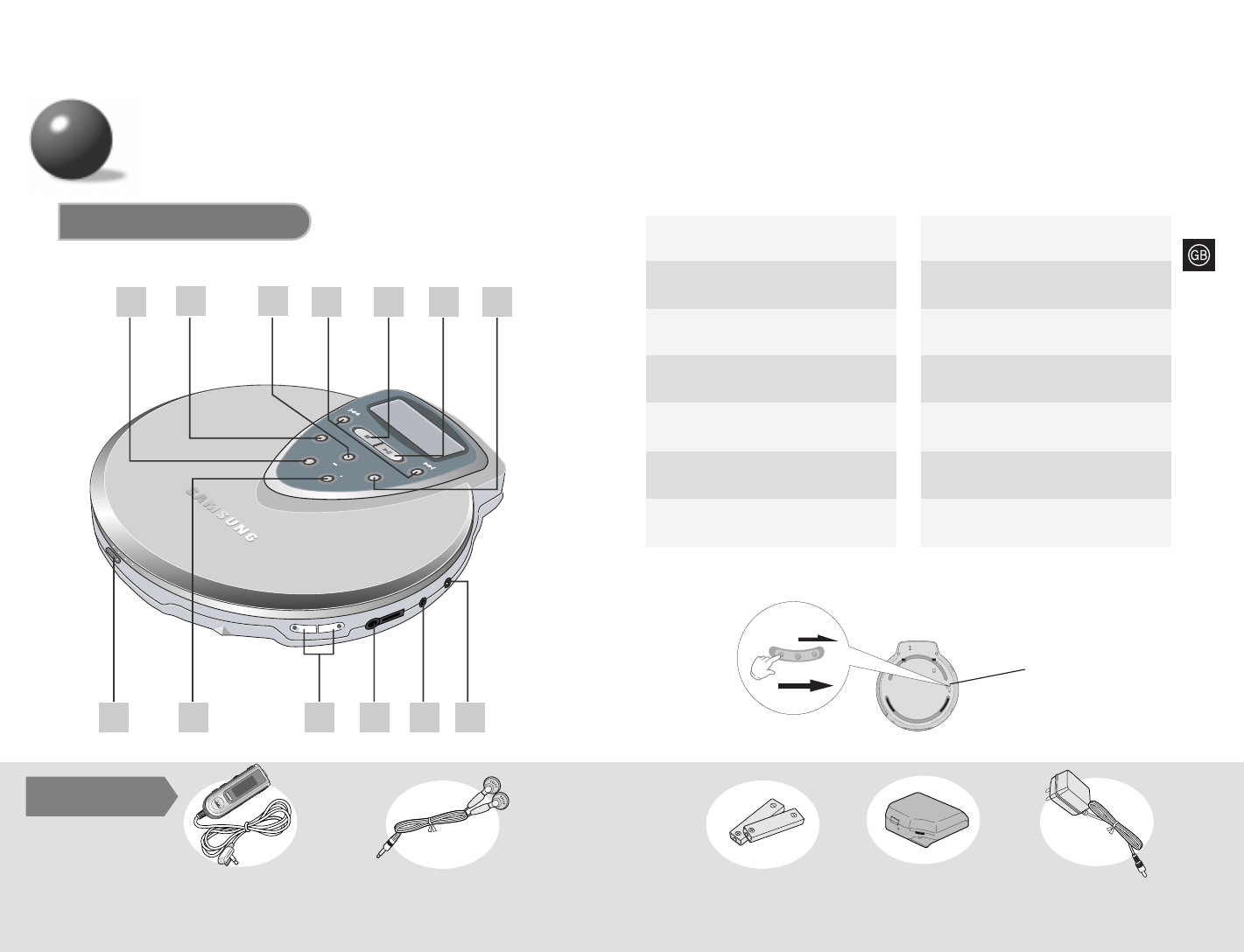 GB

SAMSUNG