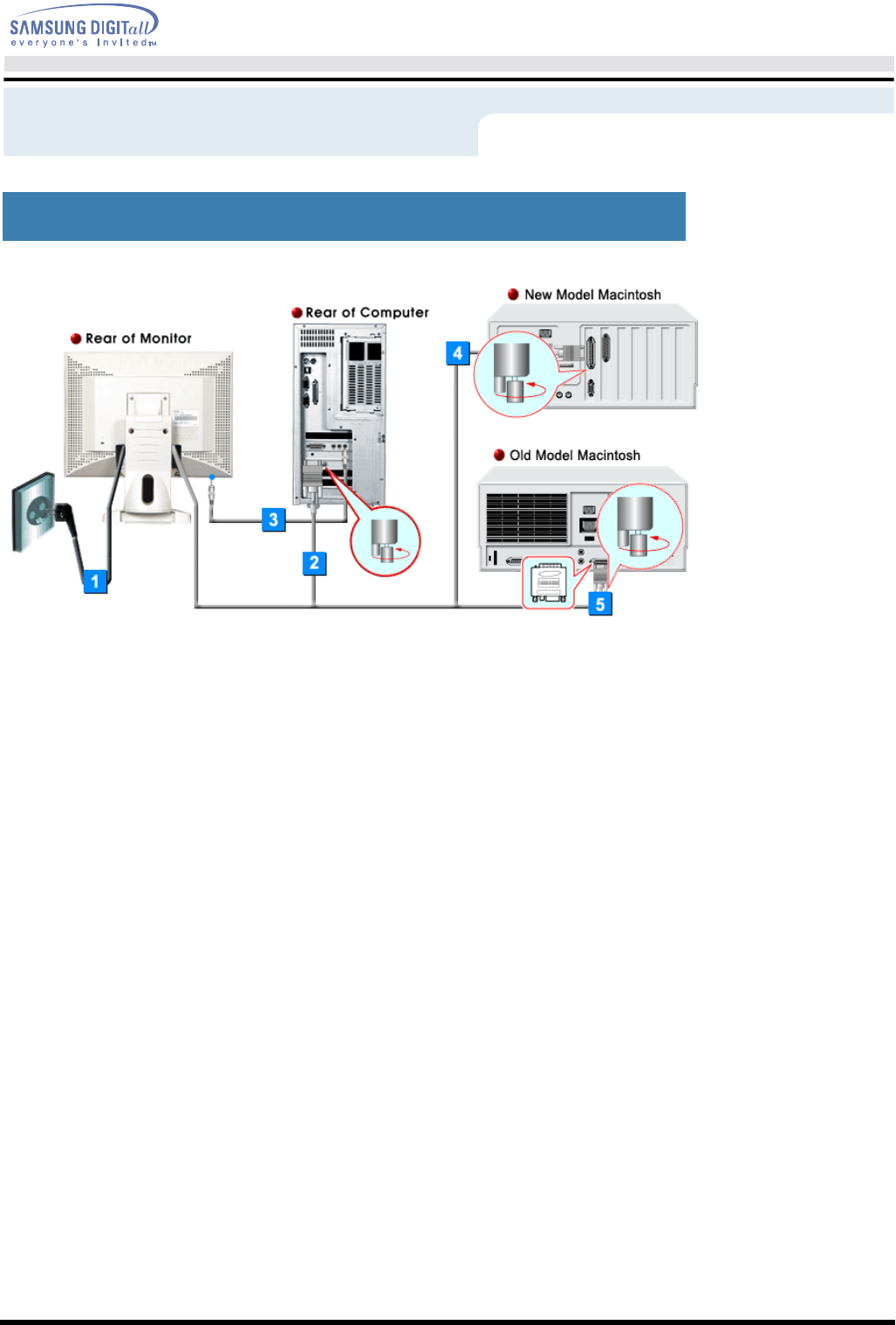 SAMSUNG DIGITall
everyone's Invited™

Rear of Monitor
Rear of Computer
New Model Macintosh
Old Model Macintosh
1
2
3
4
5